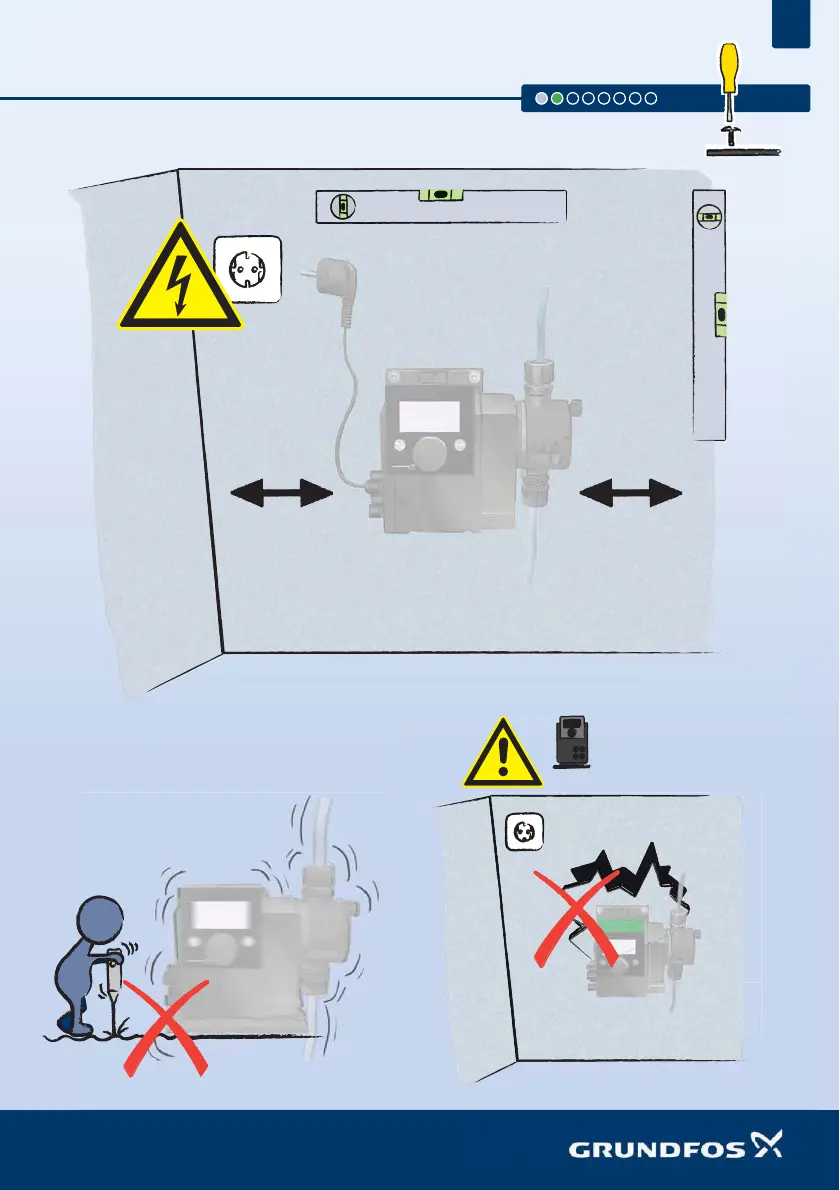 GRUNDFOS