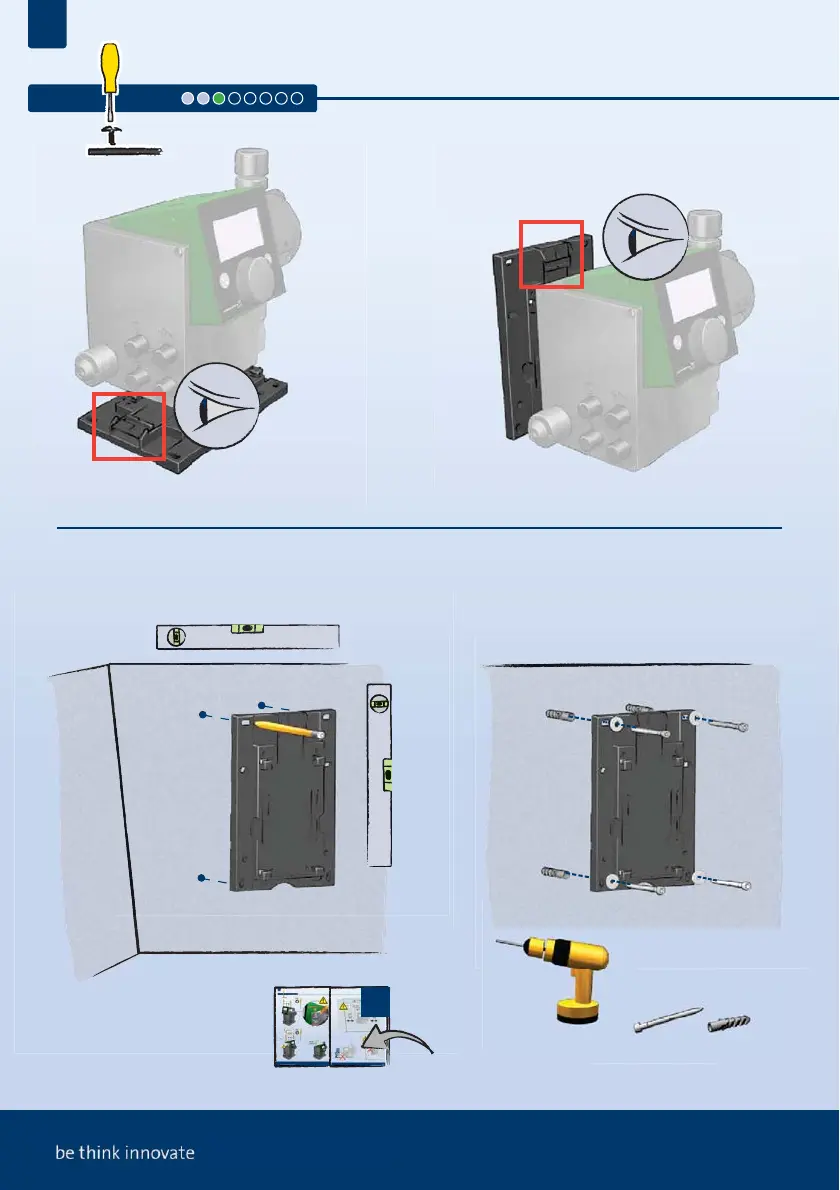 be think innovate