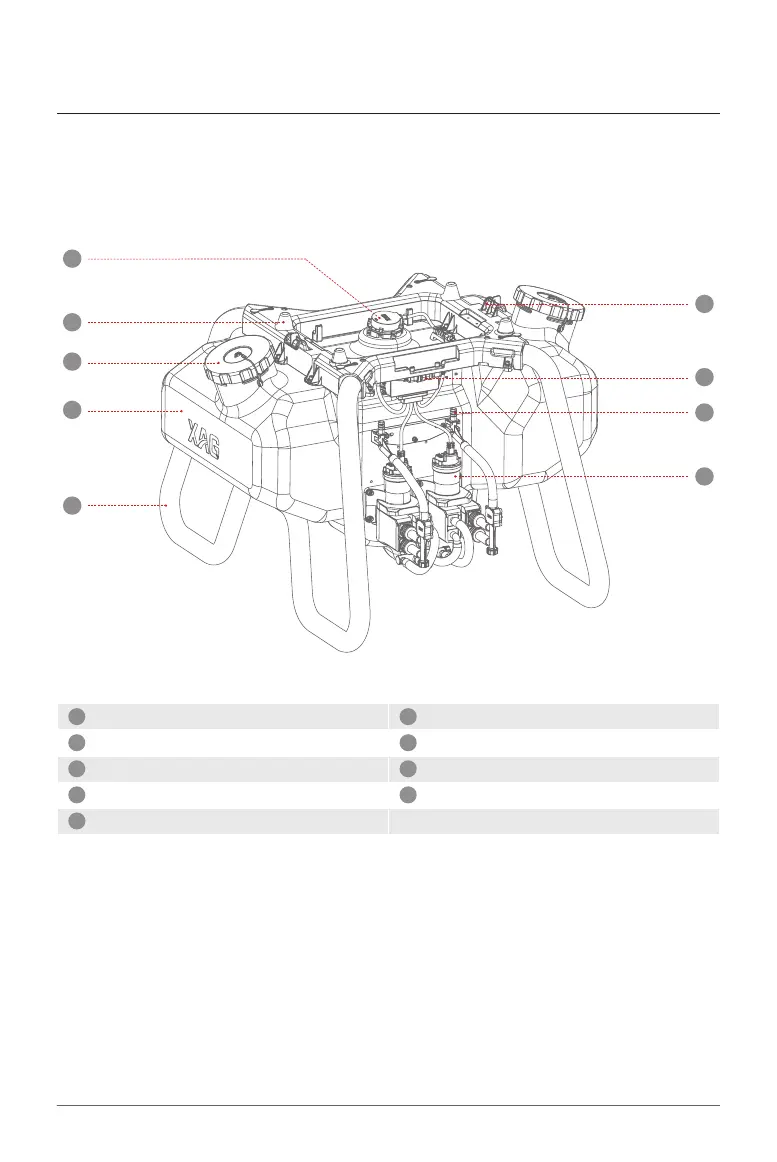 XAG