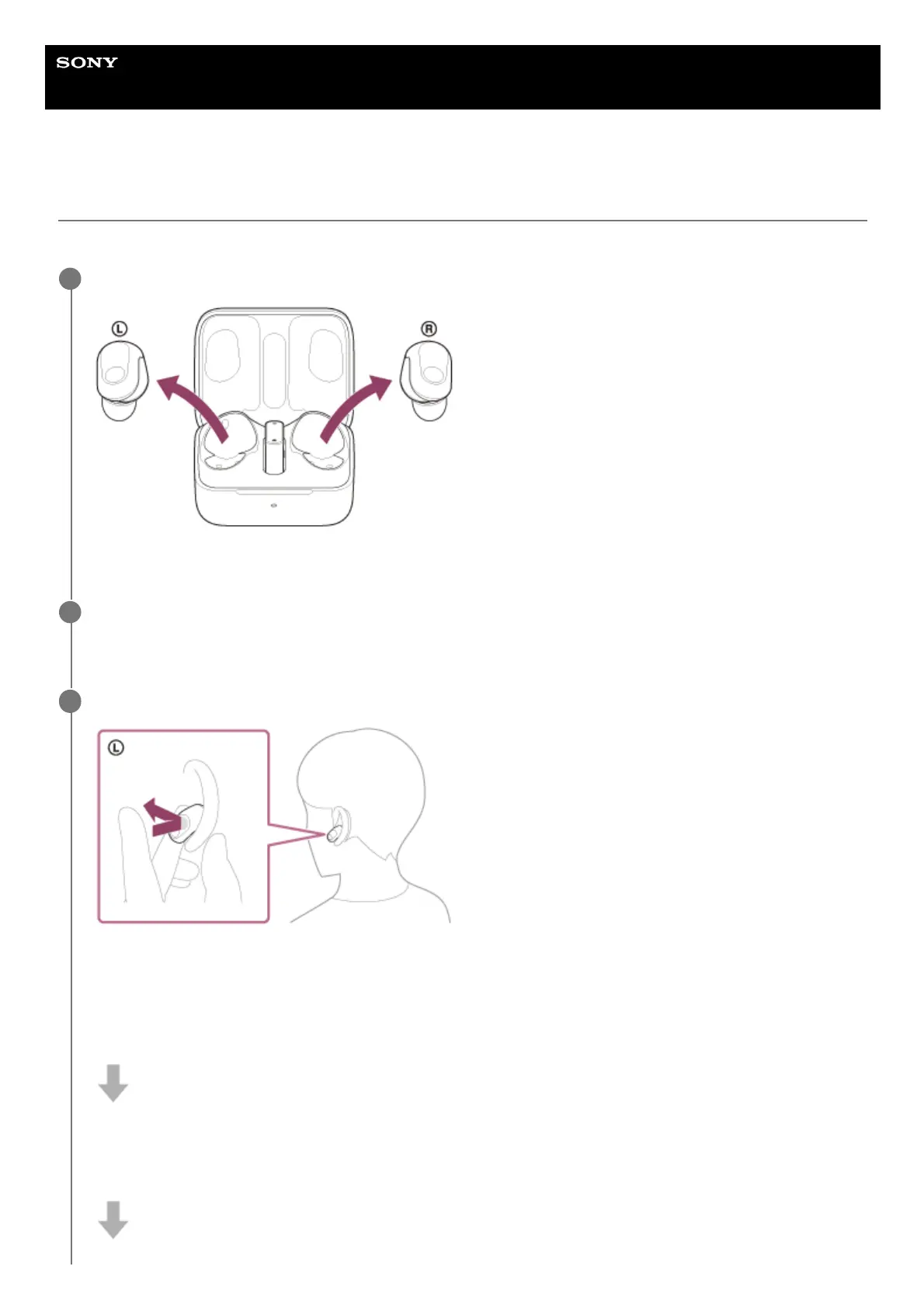 SONY

L

R

L