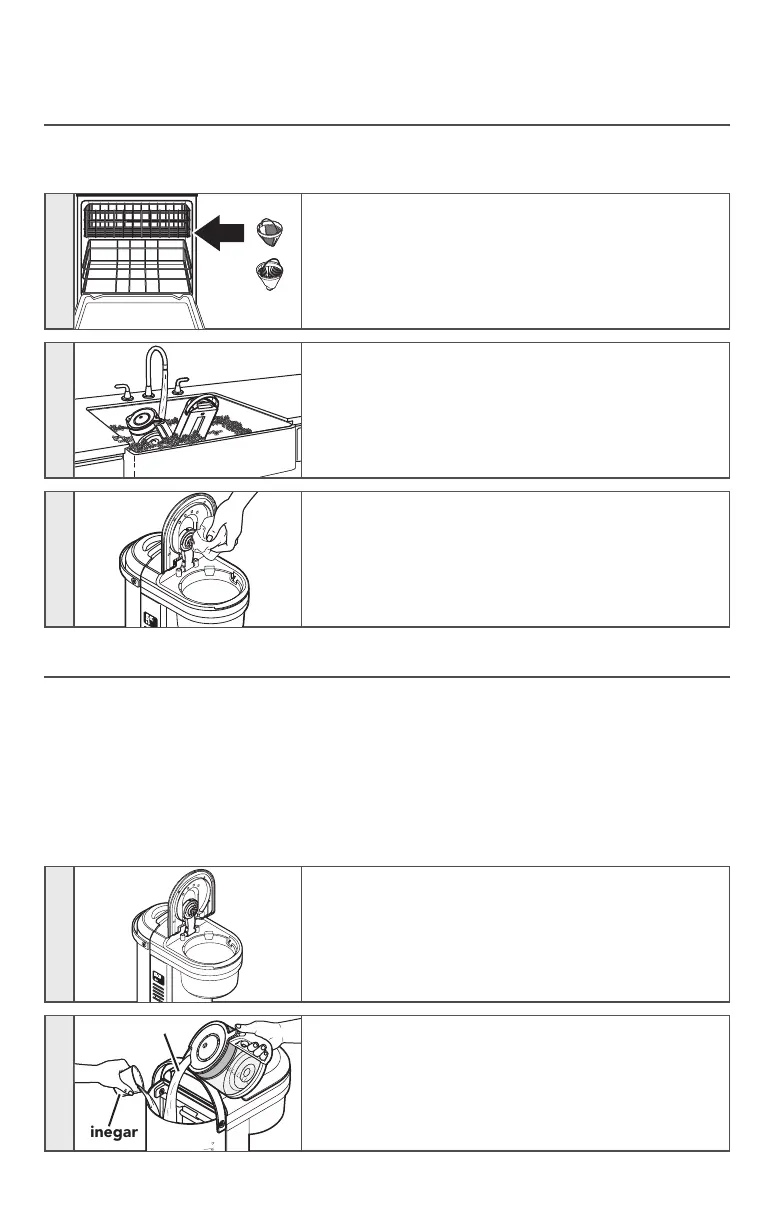 inegar