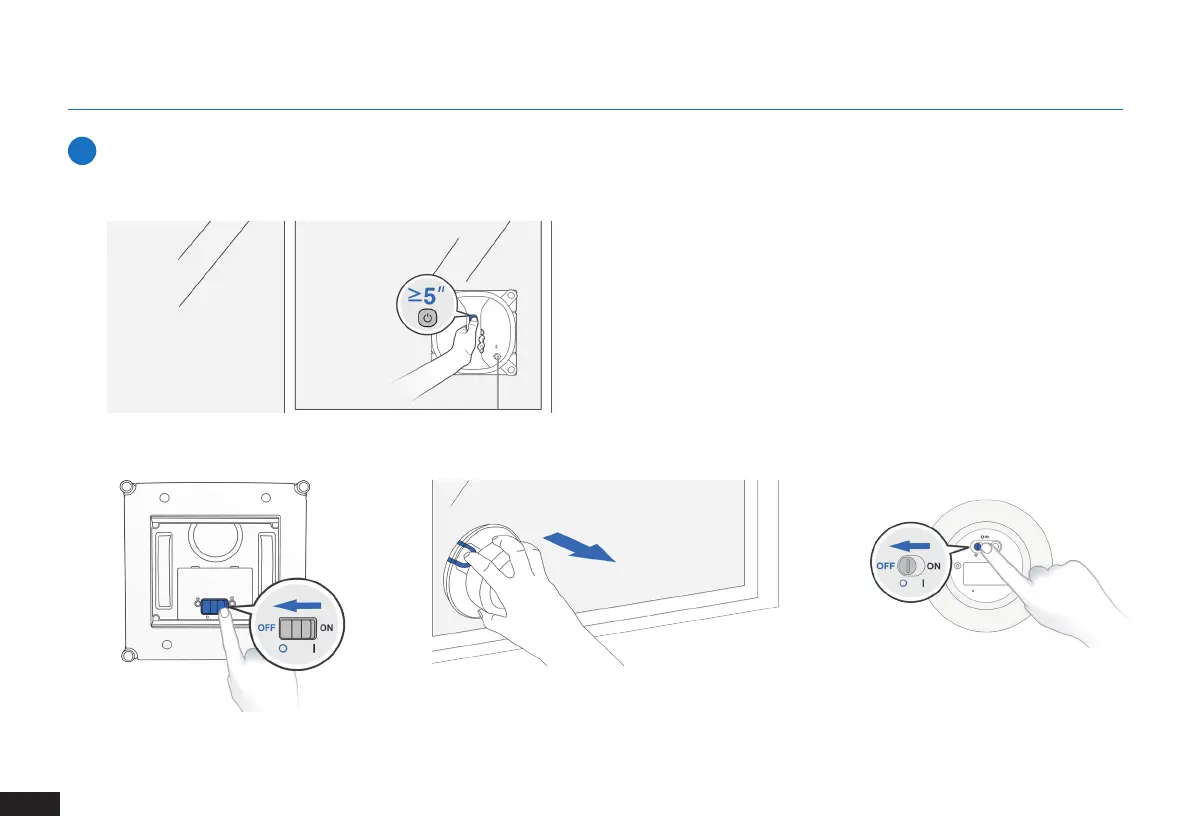 $\geq 5''$

OFF ON
O I

OFF ON
O I