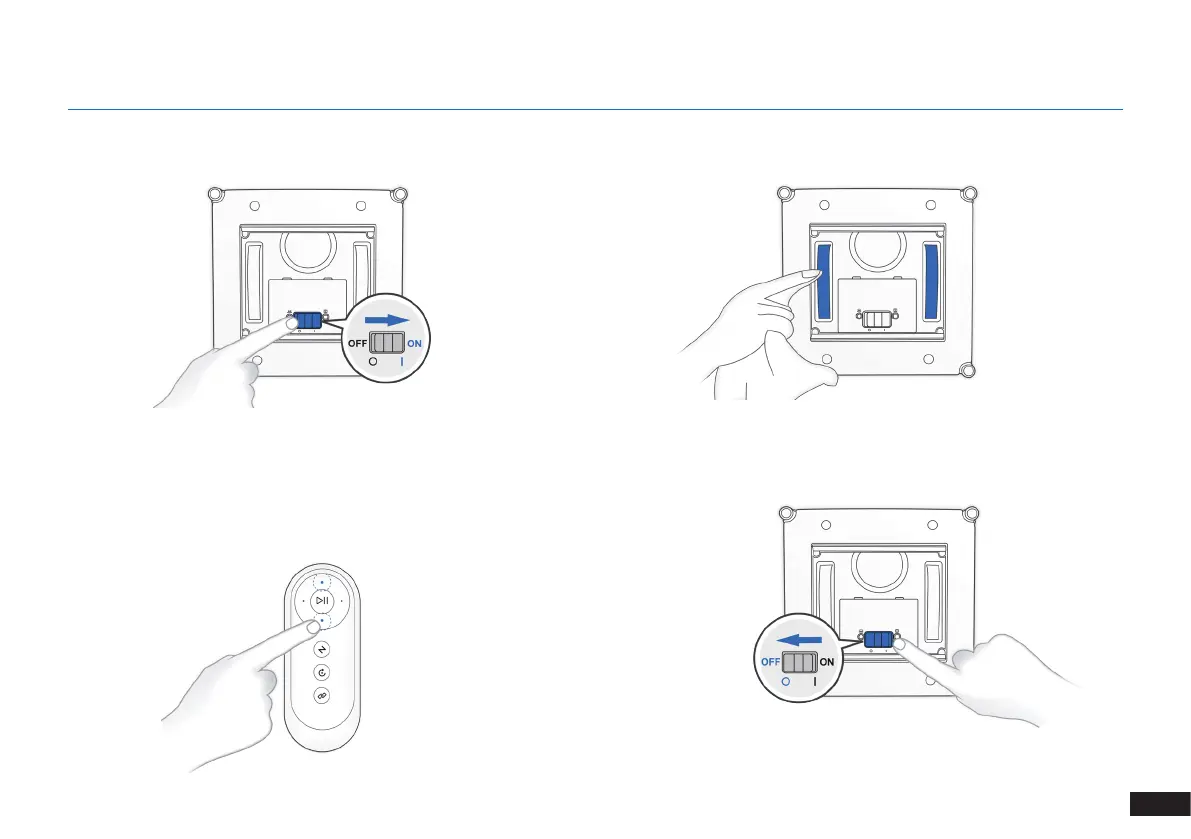 OFF ON
O I

OFF ON
O I