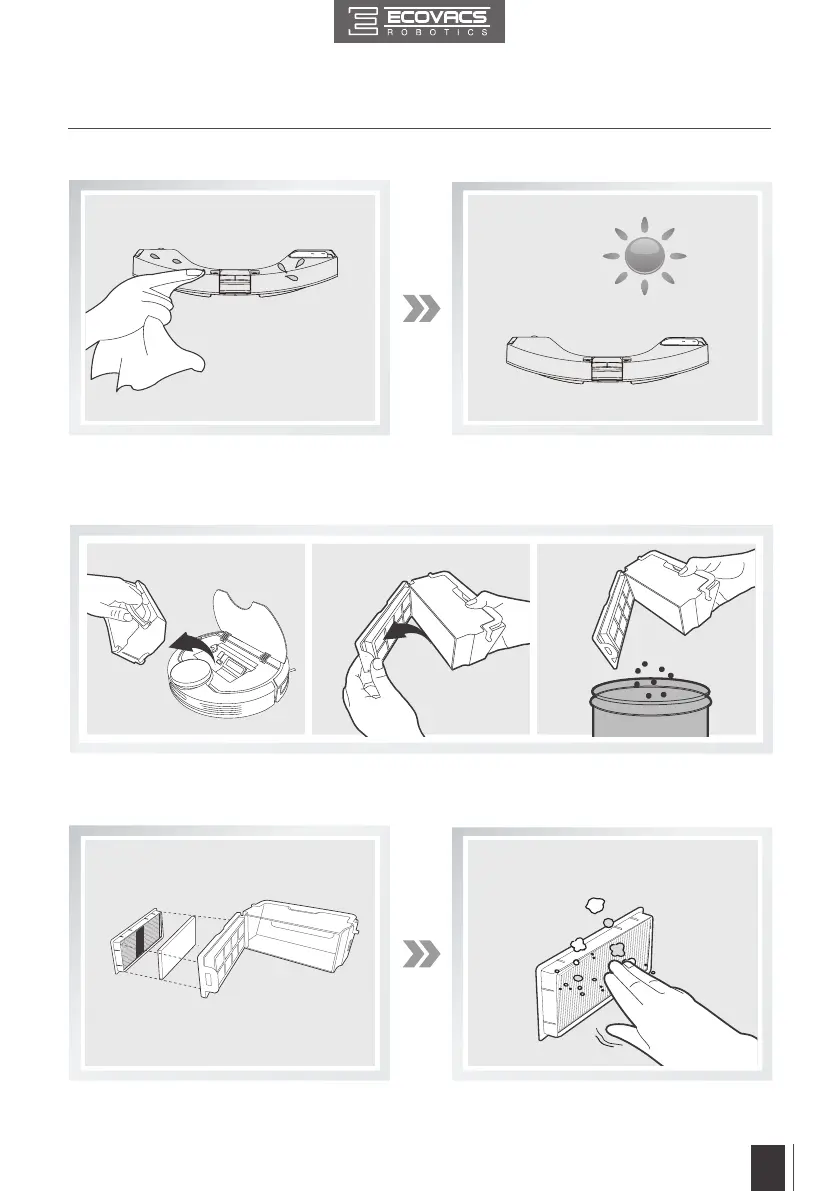 ECOVACS
ROBOTICS