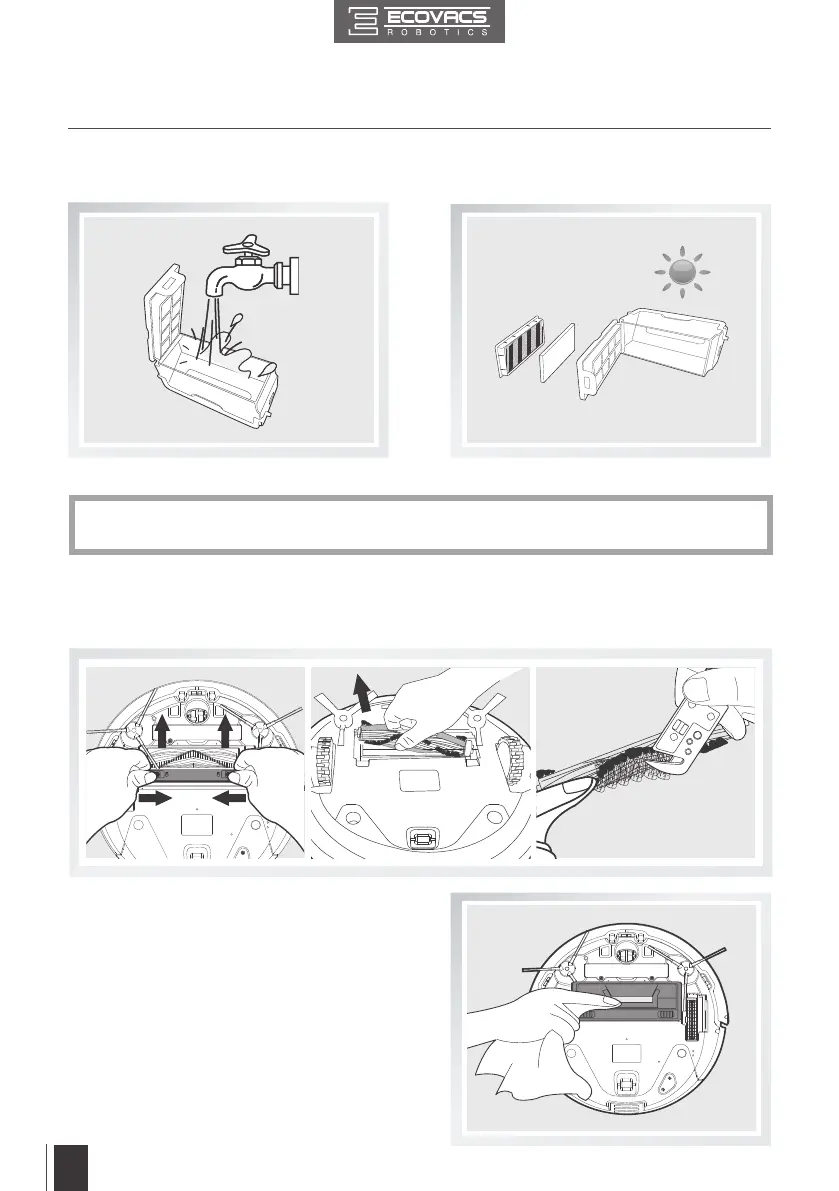 ECOVACS ROBOTICS