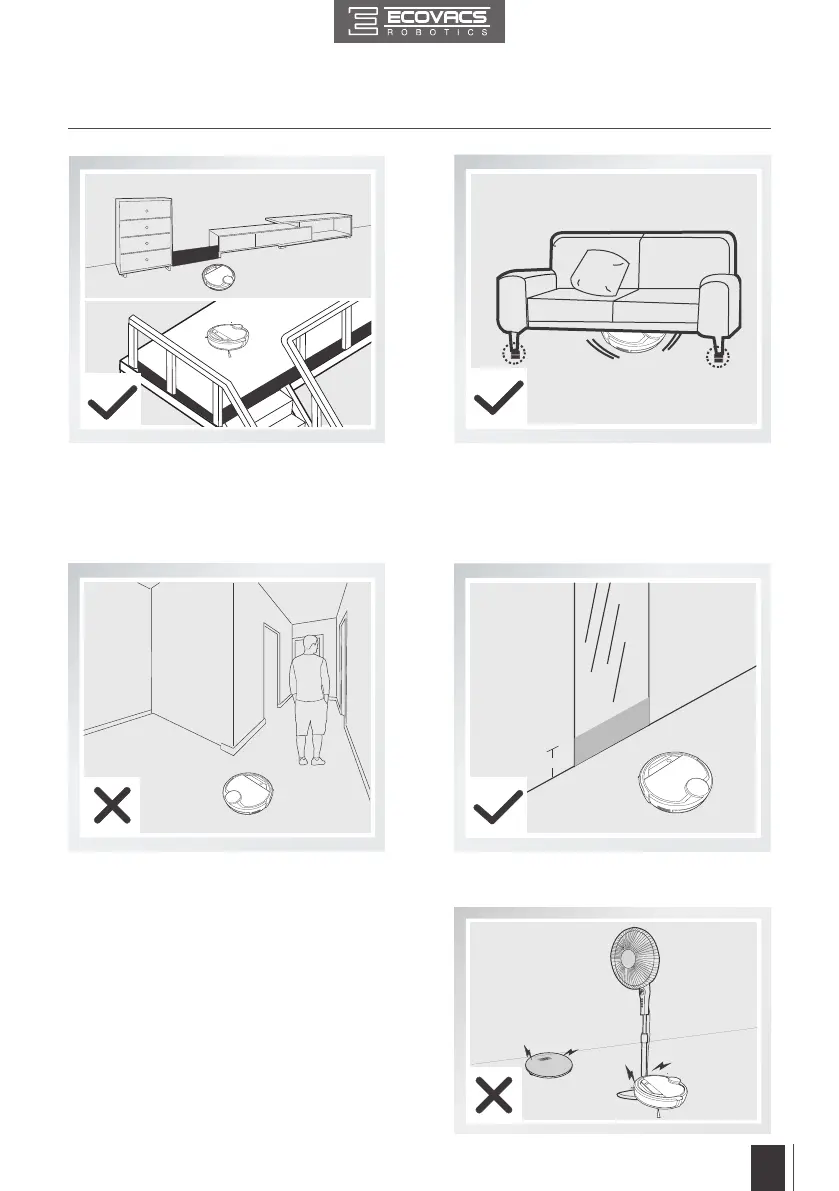 ECOVACS
ROBOTICS