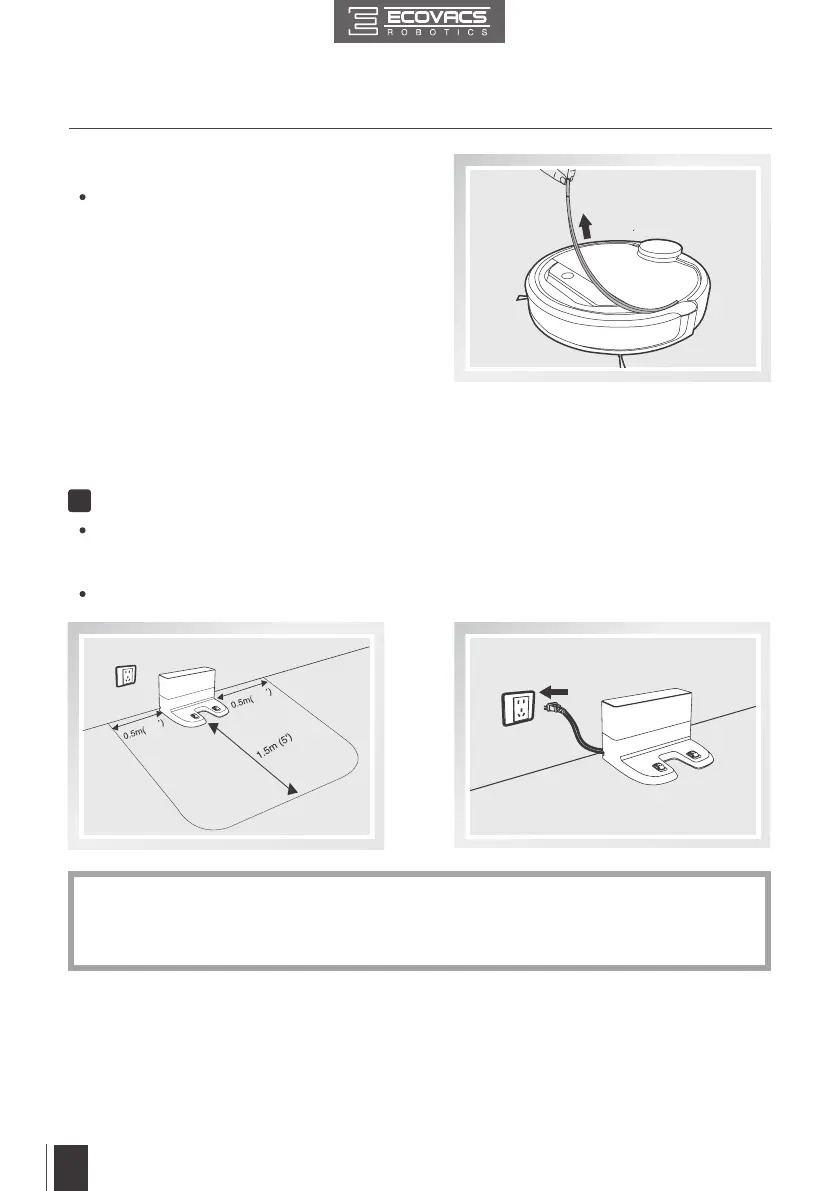 ECOVACS
ROBOTICS

0.5m( ')

0.5m( ')

1.5m (5')