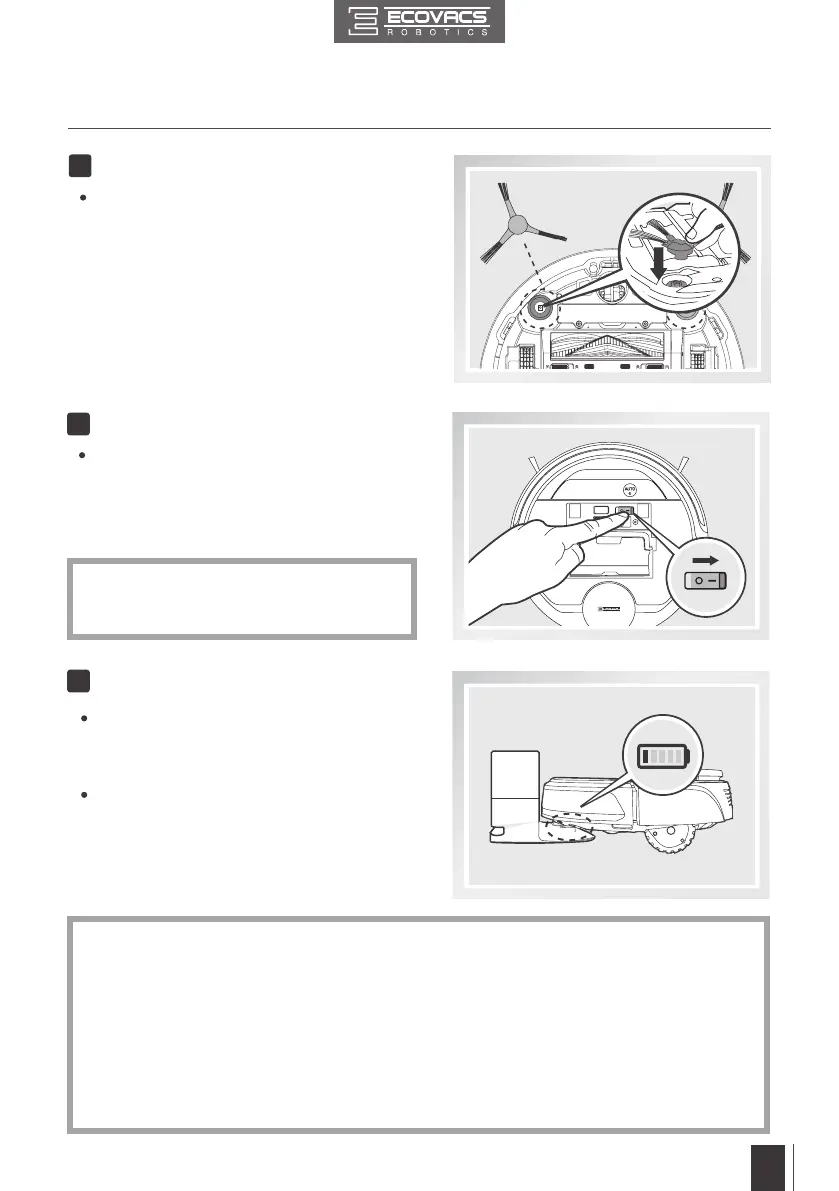 ECOVACS
ROBOTICS

AUTO