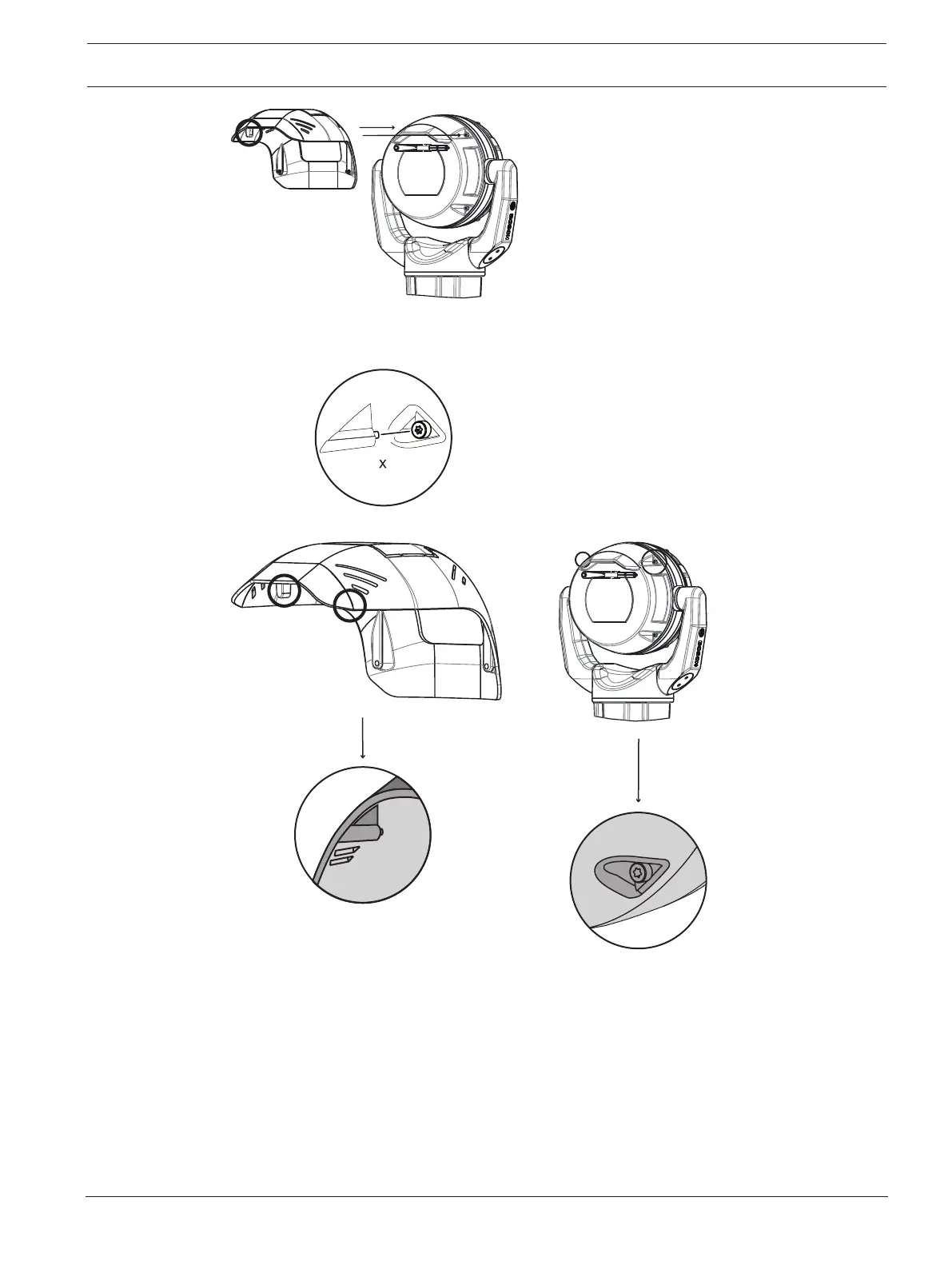 X