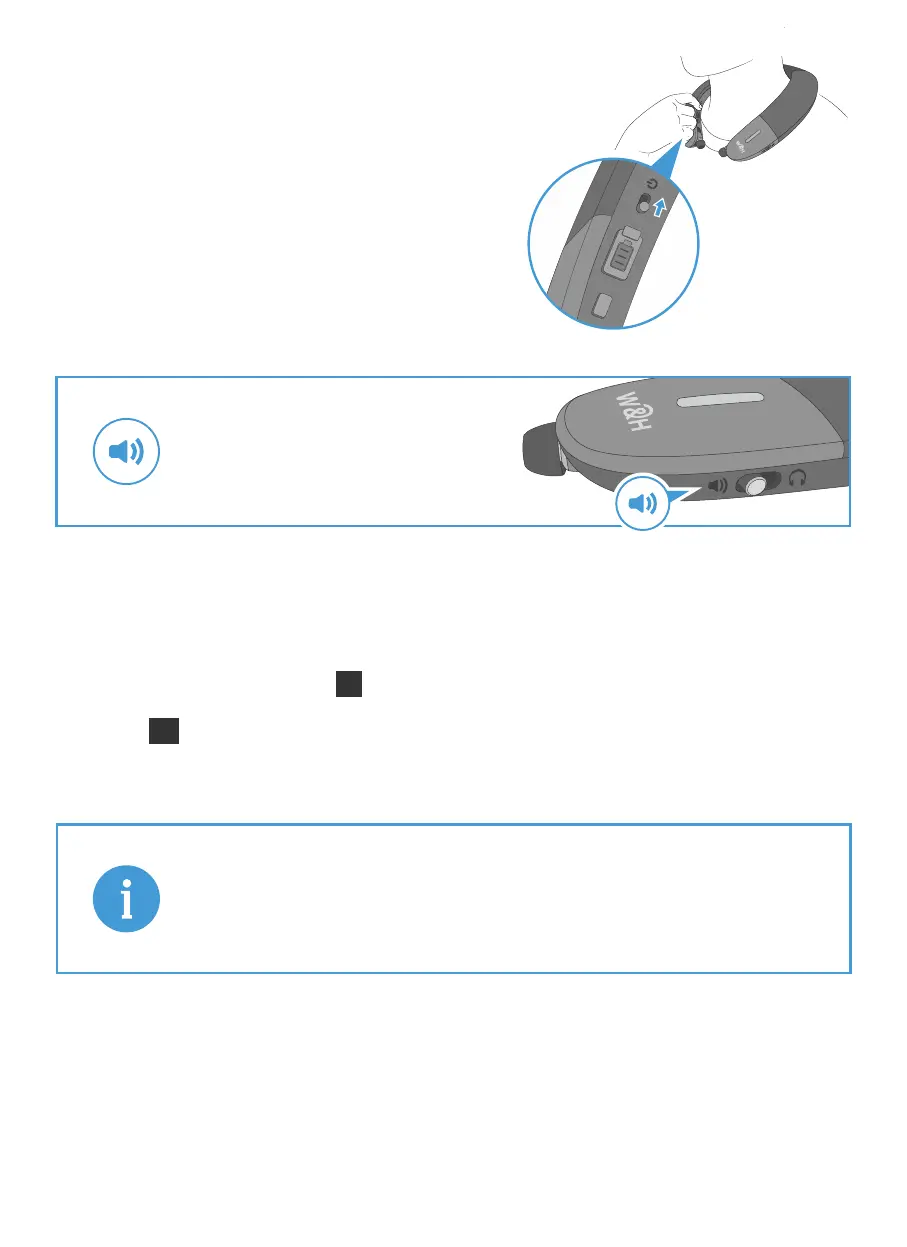 W&H