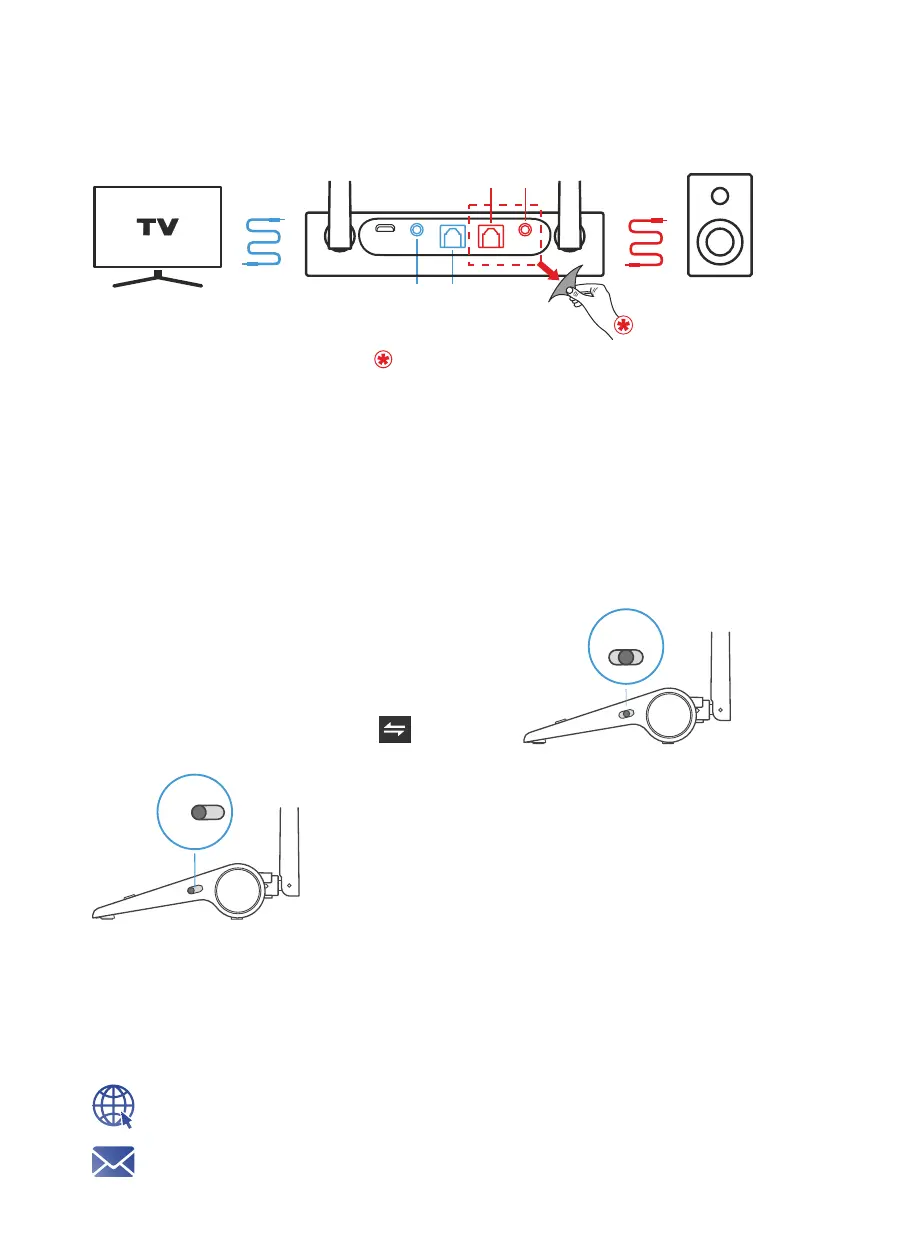 TV