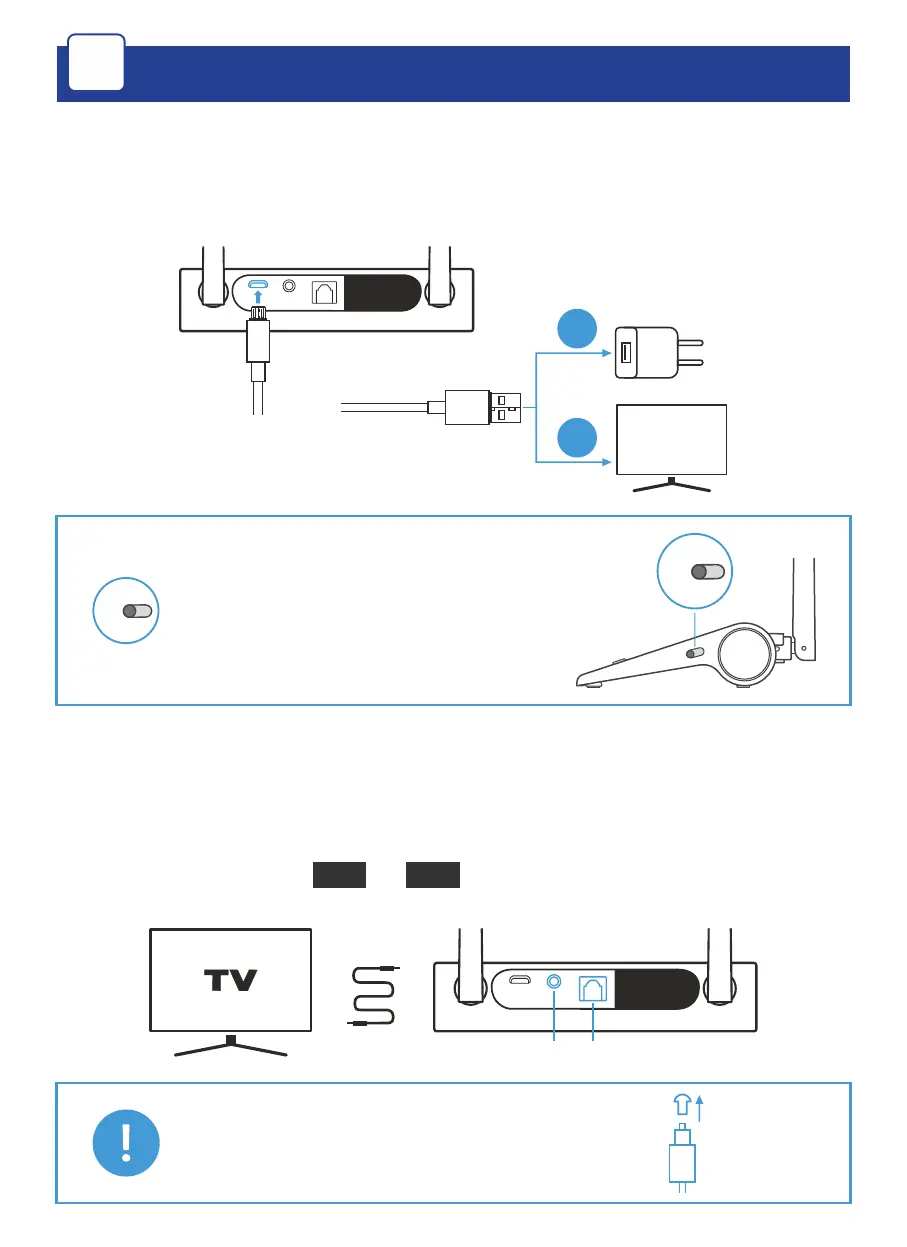 TV