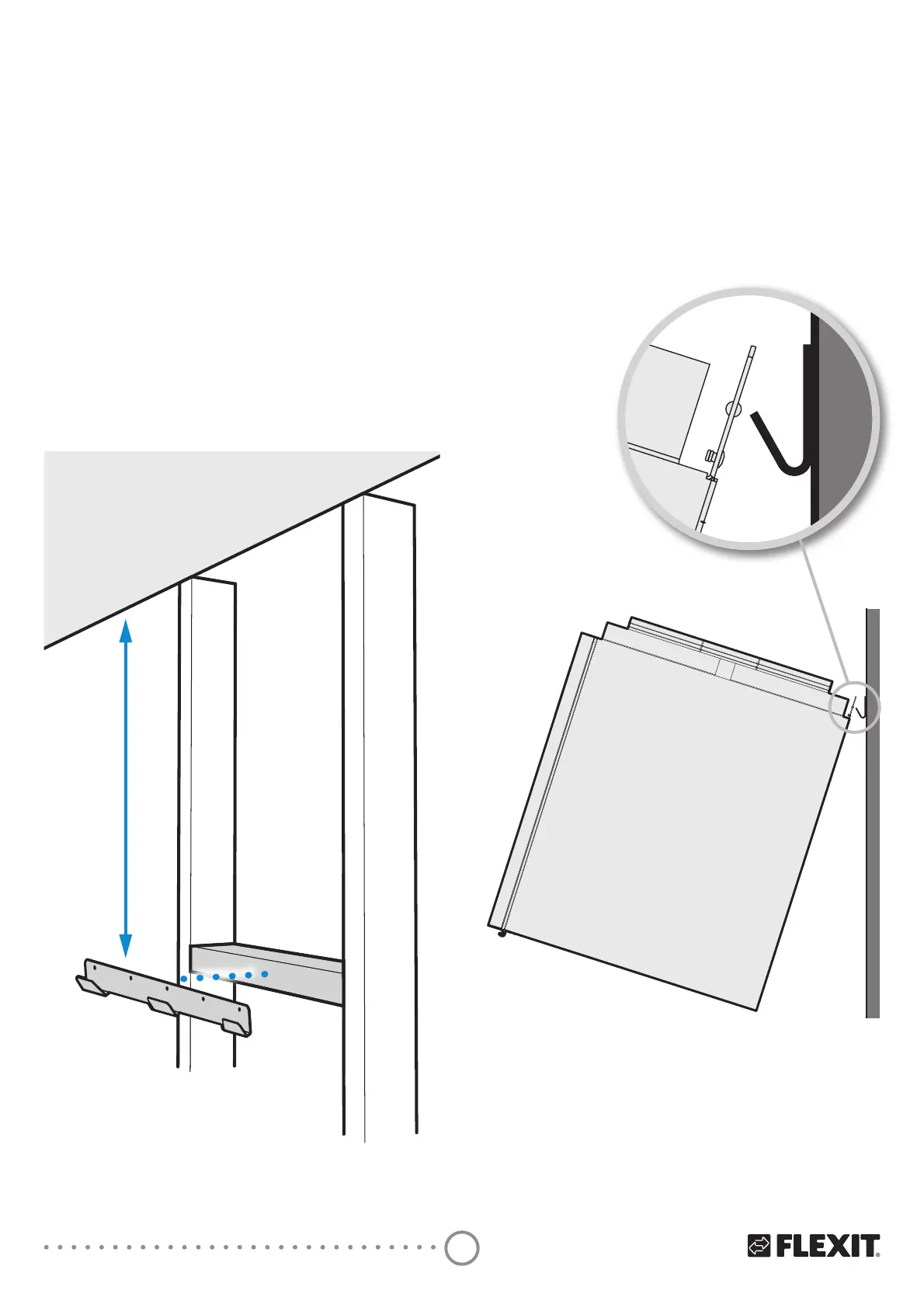 FLEXIT®