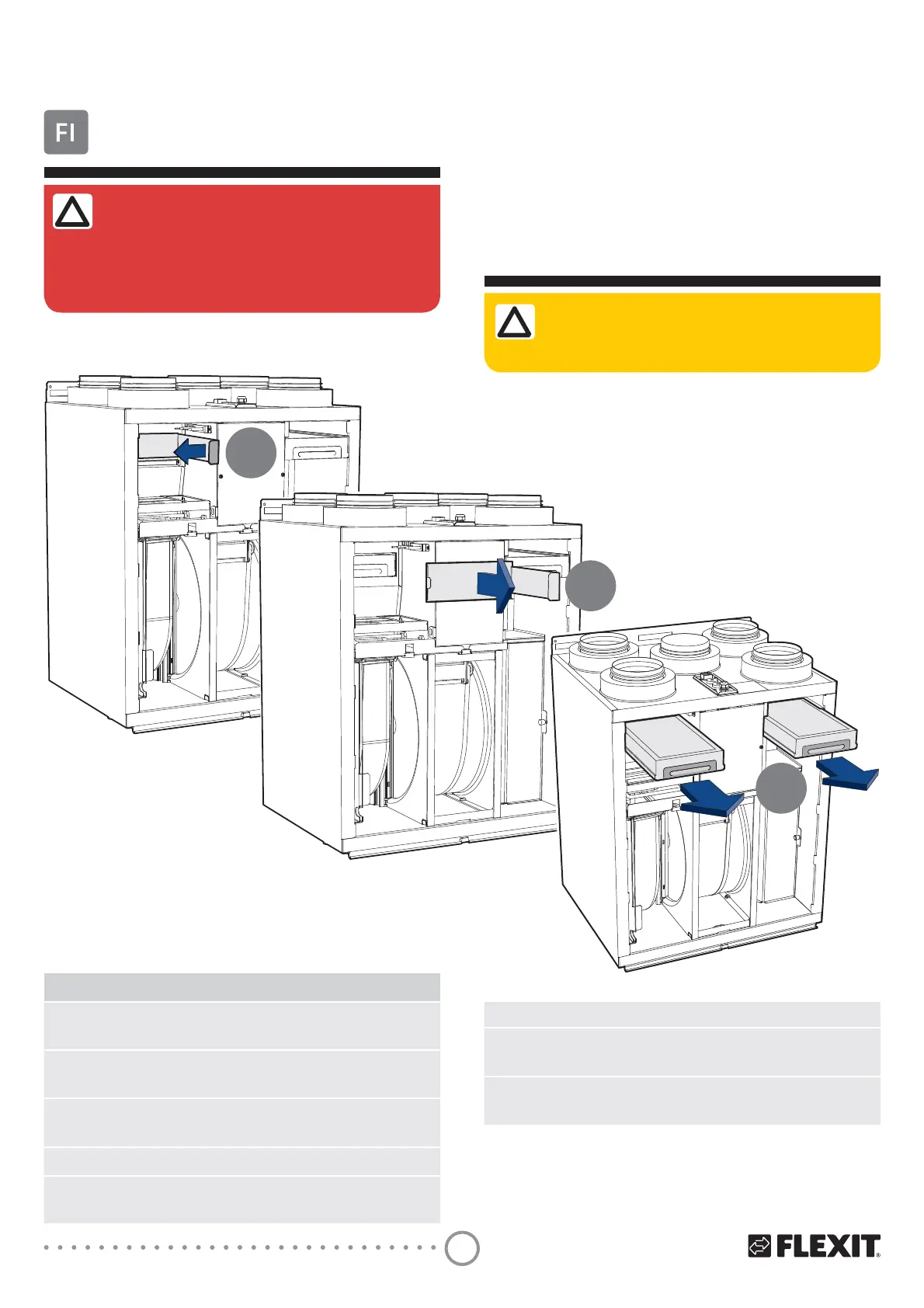 FI

FLEXIT®