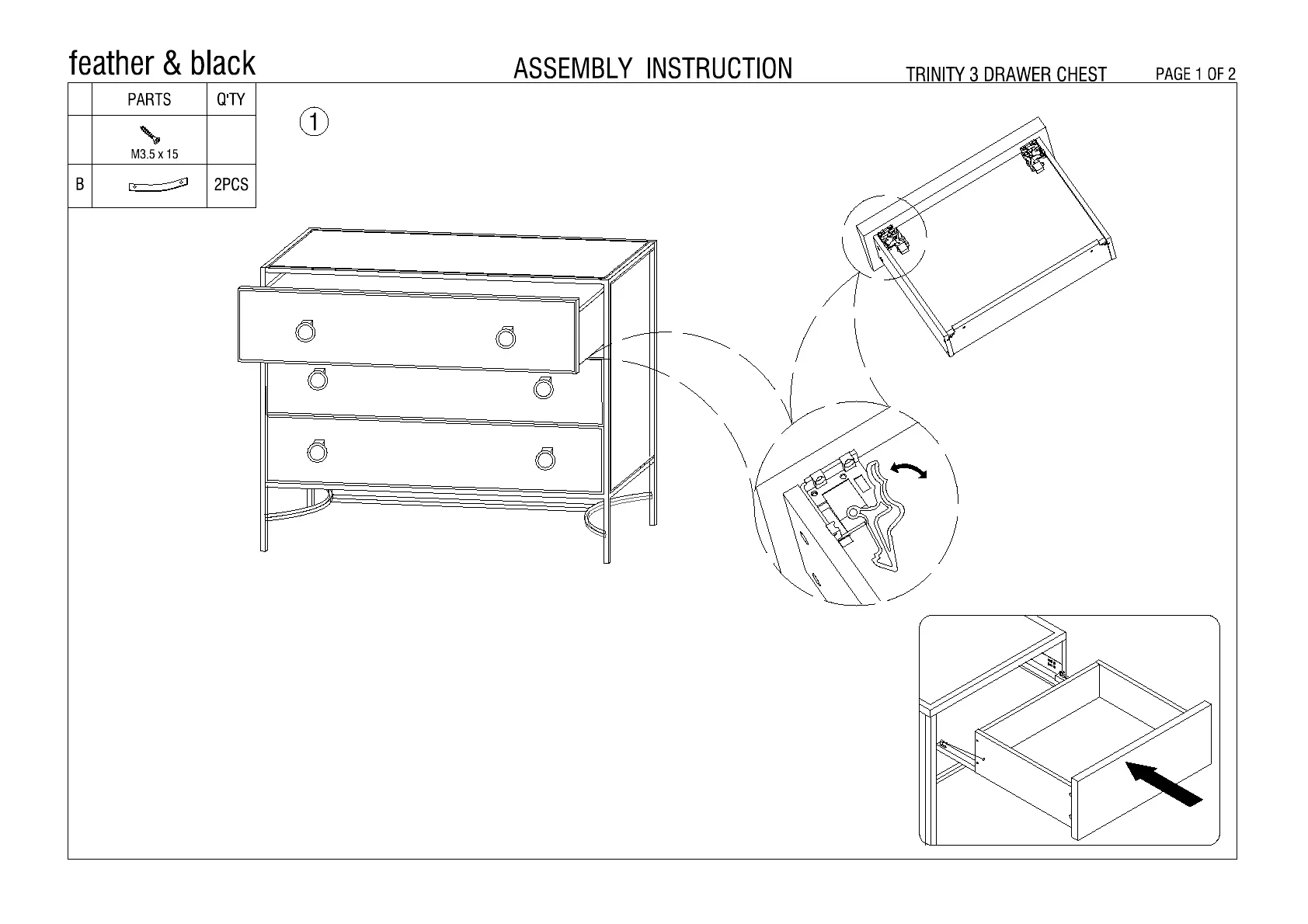 feather & black

ASSEMBLY INSTRUCTION

TRINITY 3 DRAWER CHEST

PAGE 1 OF 2

| | PARTS | Q'TY |
|---|---|---|
| | M3.5 x 15 | |
| B | | 2PCS |

1