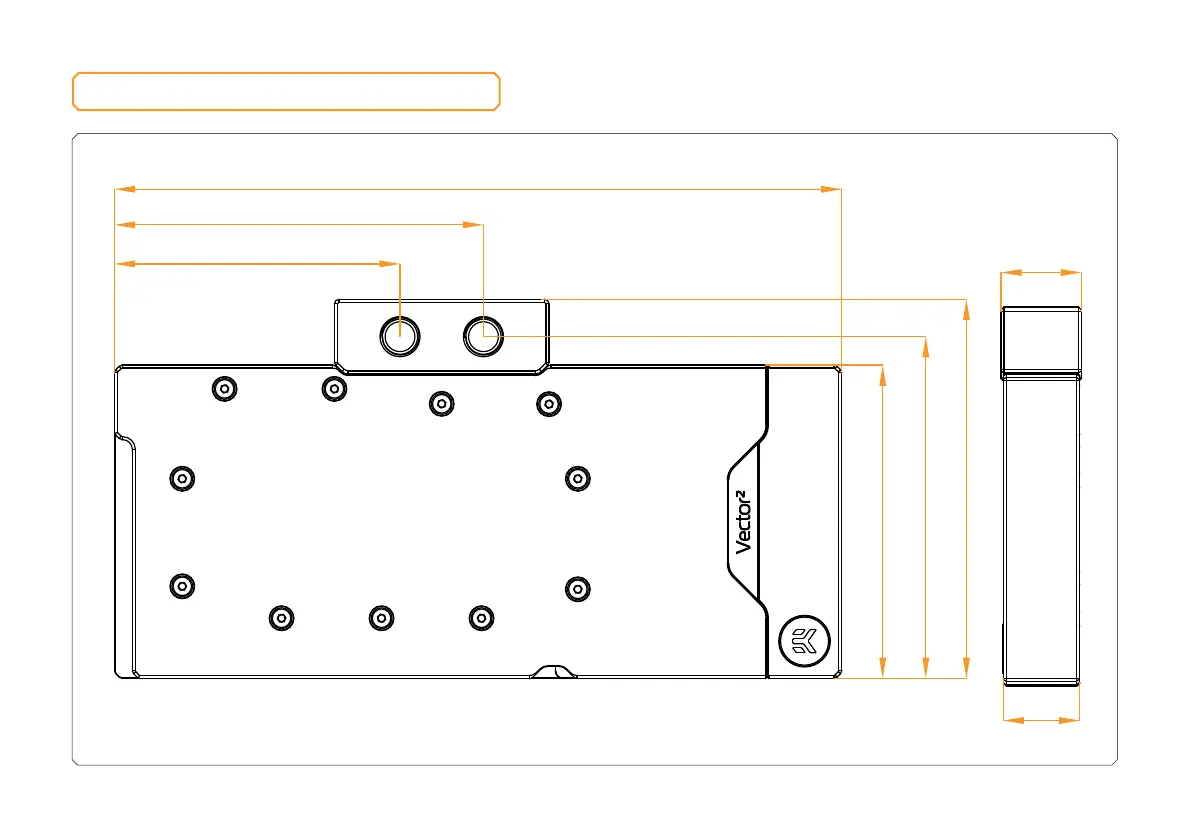 Vector²