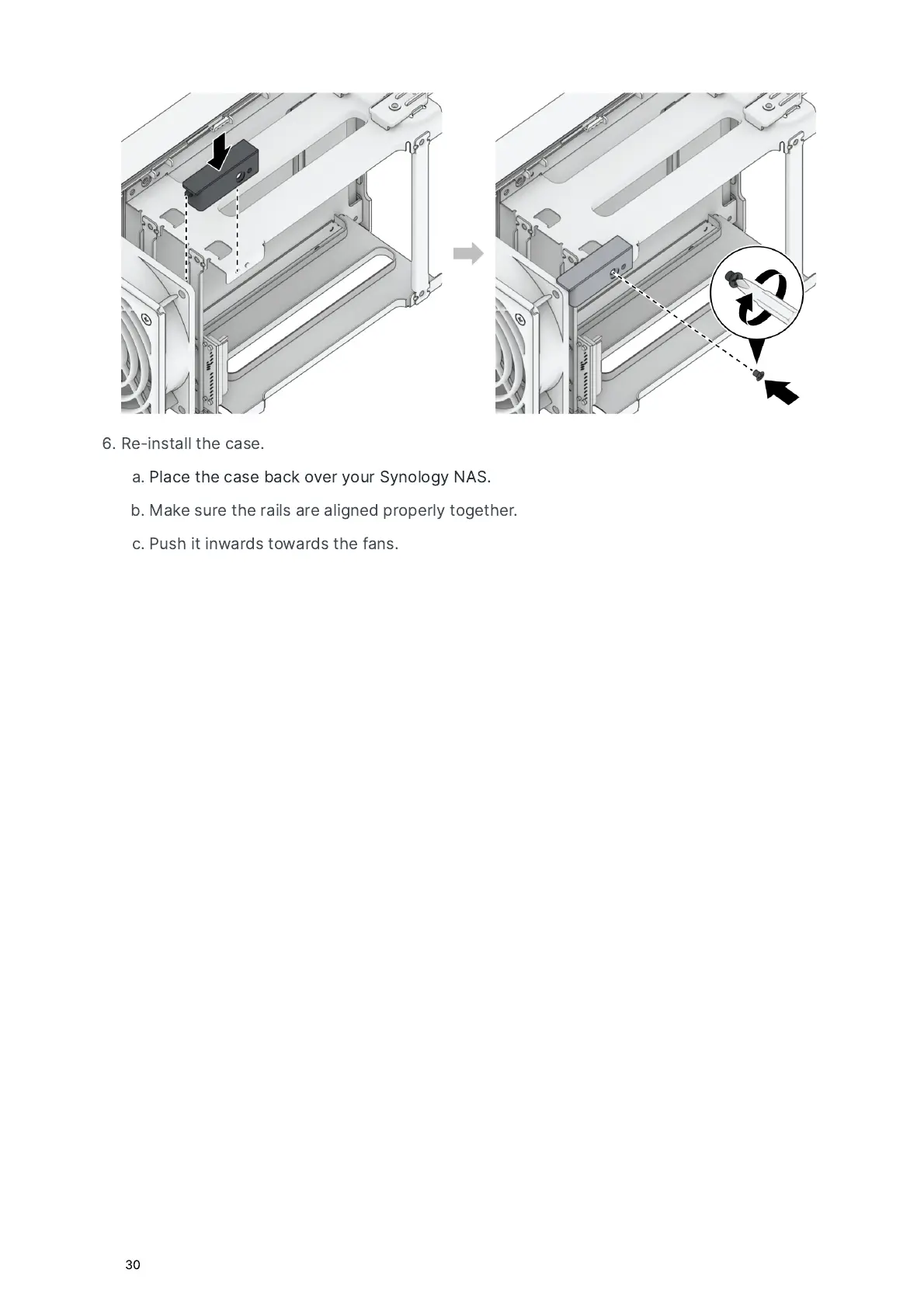 6. Re-install the case.

a. Place the case back over your Synology NAS.

b. Make sure the rails are aligned properly together.

c. Push it inwards towards the fans.

30