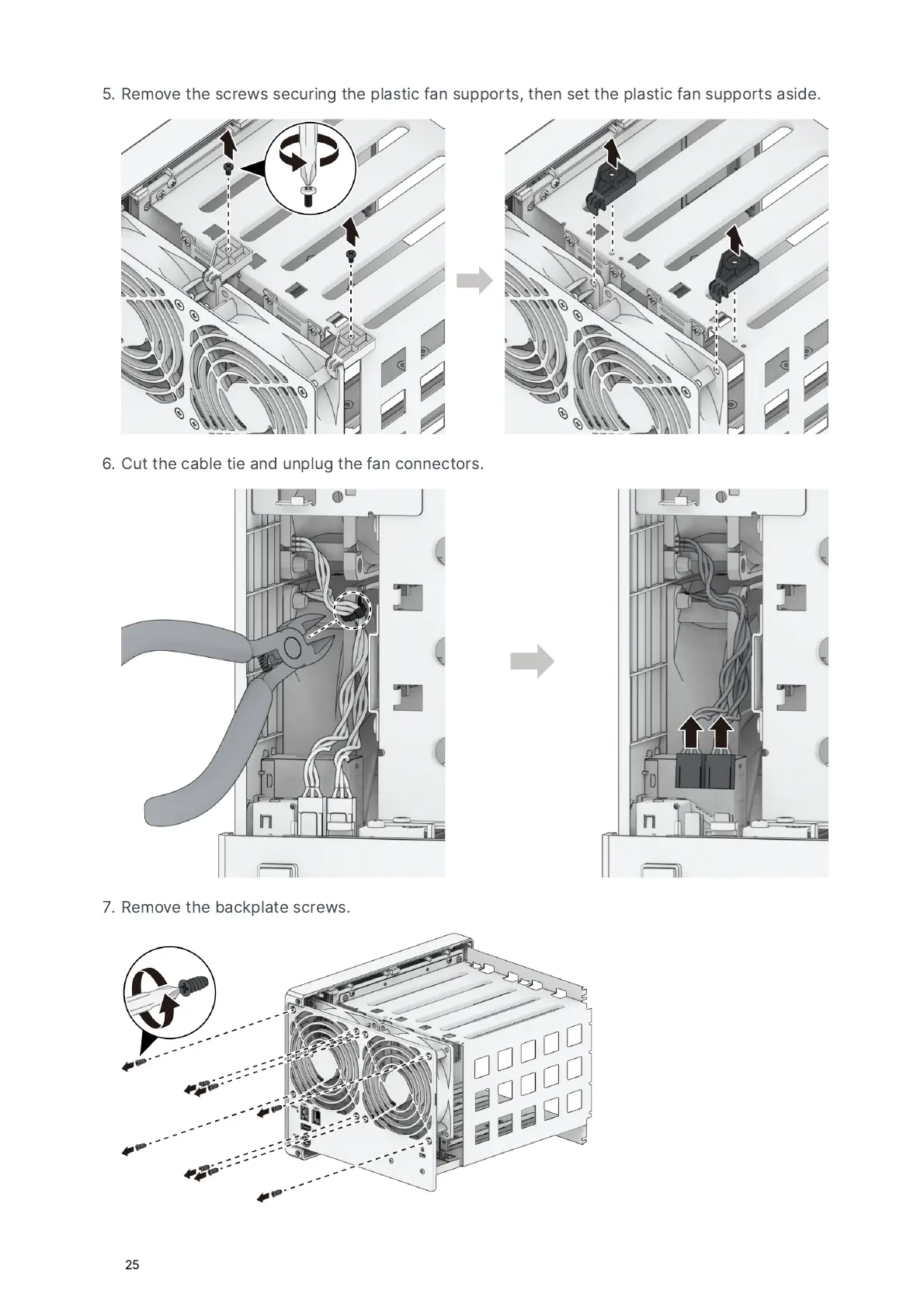 5. Remove the screws securing the plastic fan supports, then set the plastic fan supports aside.

6. Cut the cable tie and unplug the fan connectors.

7. Remove the backplate screws.

25