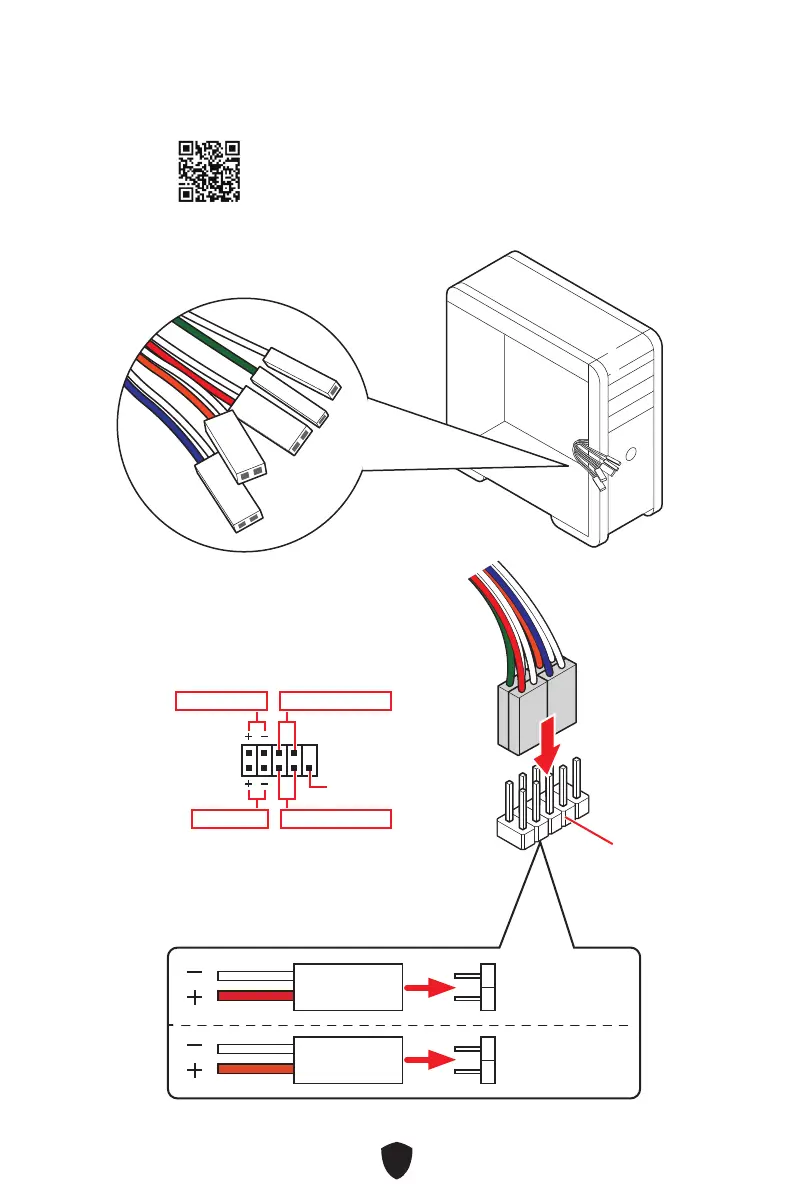 + −

+ −

−
+

−
+