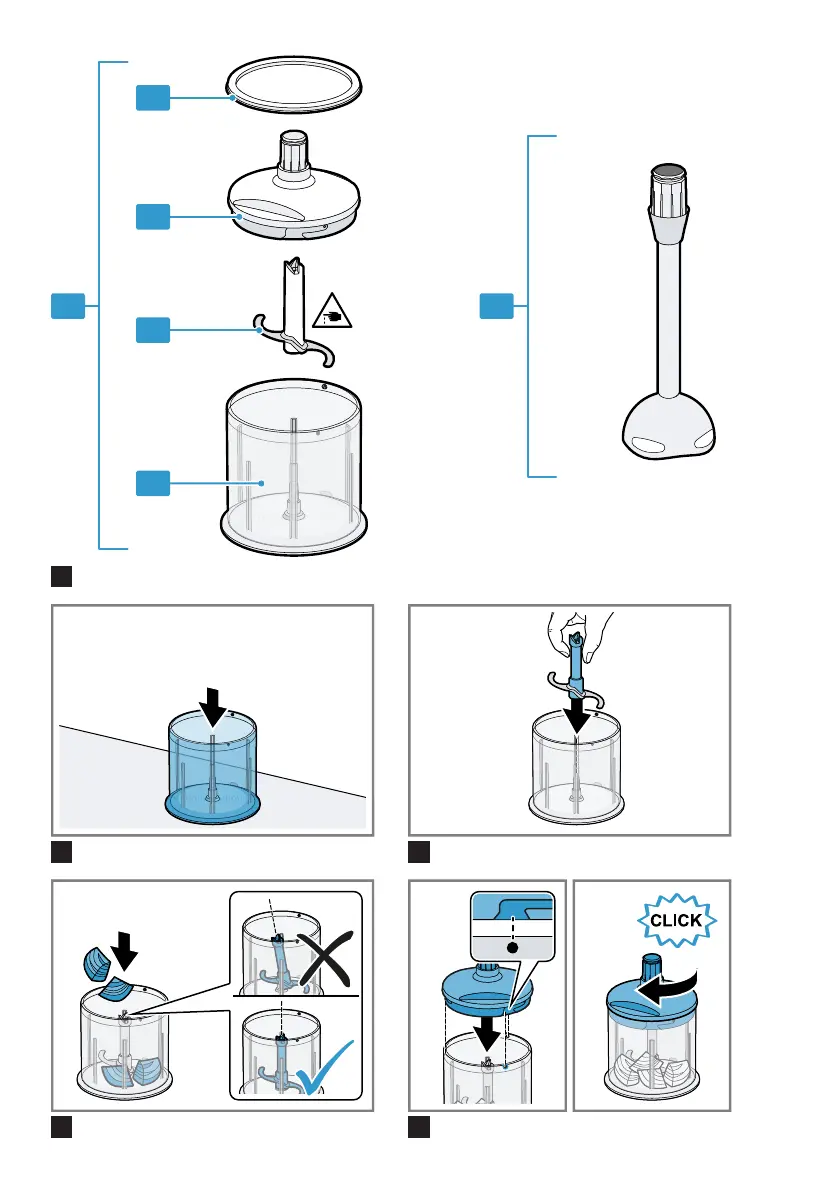 CLICK