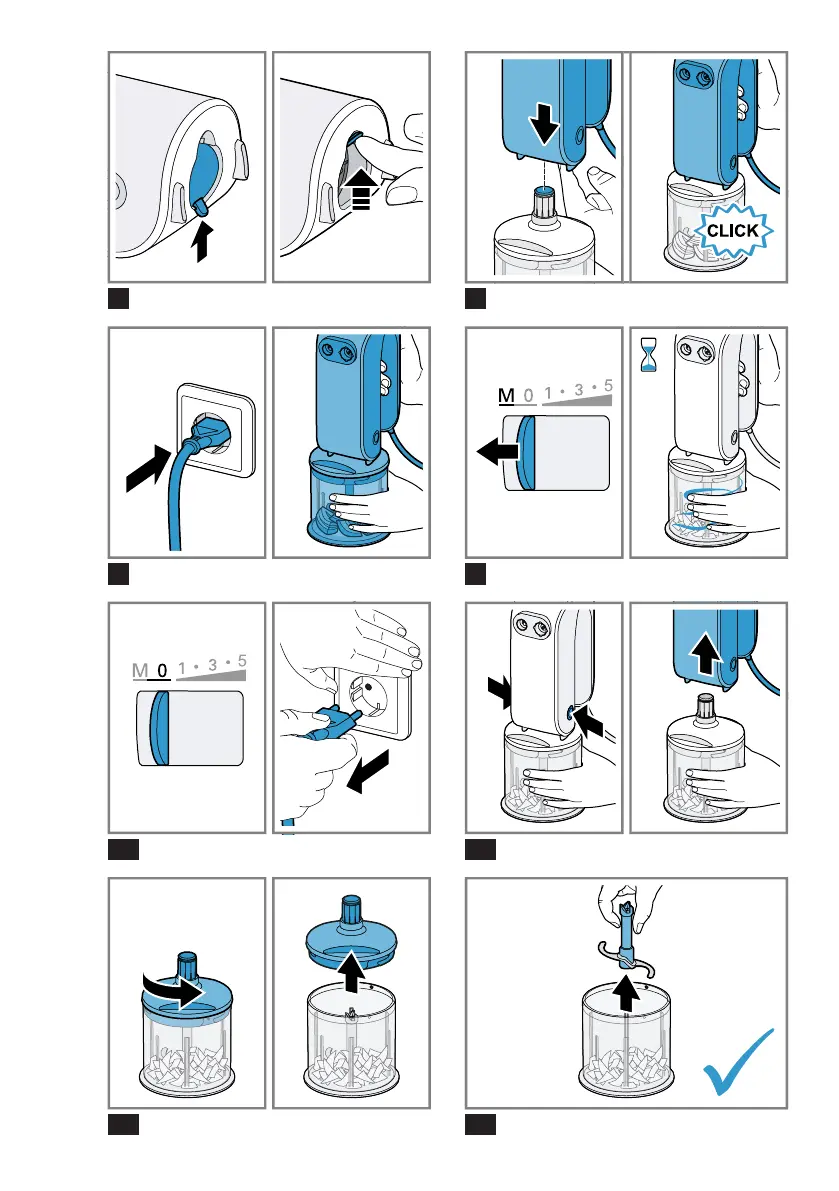 CLICK

M 0 1 • 3 • 5

M 0 1 • 3 • 5