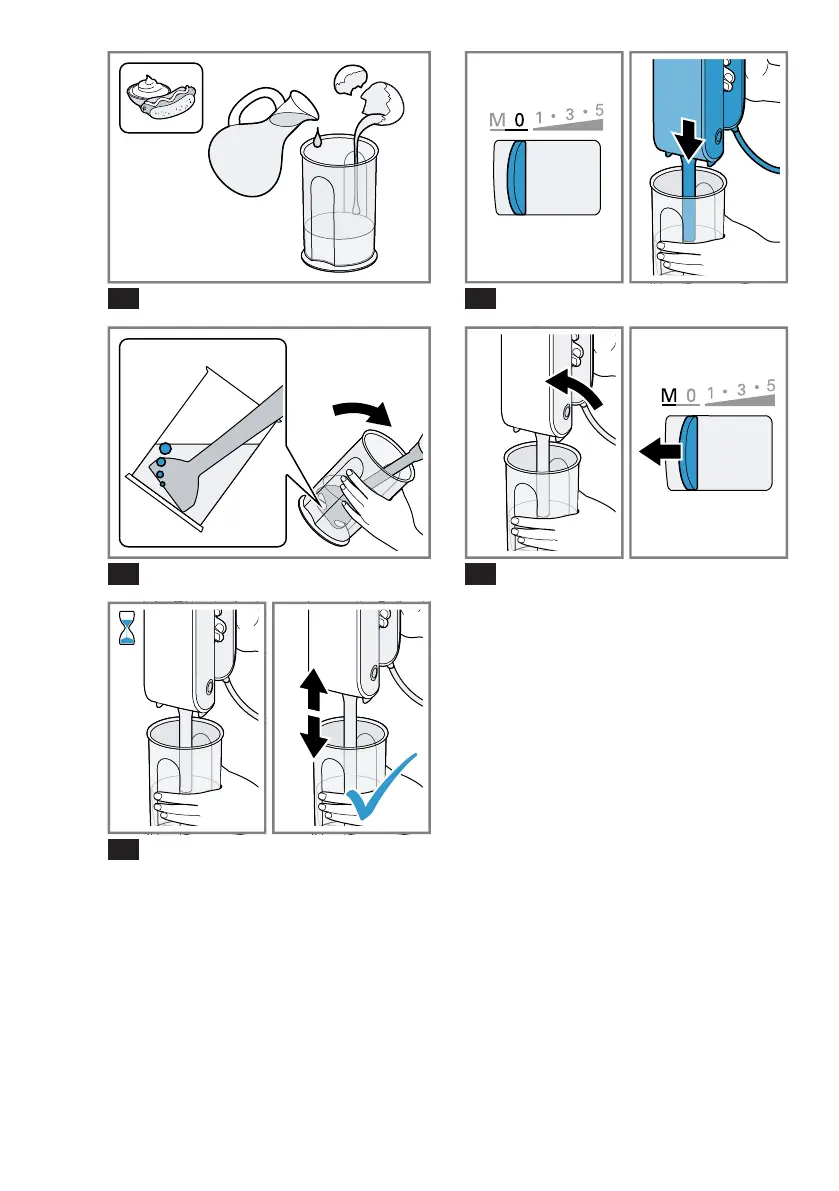 M 0 1 • 3 • 5

M 0 1 • 3 • 5