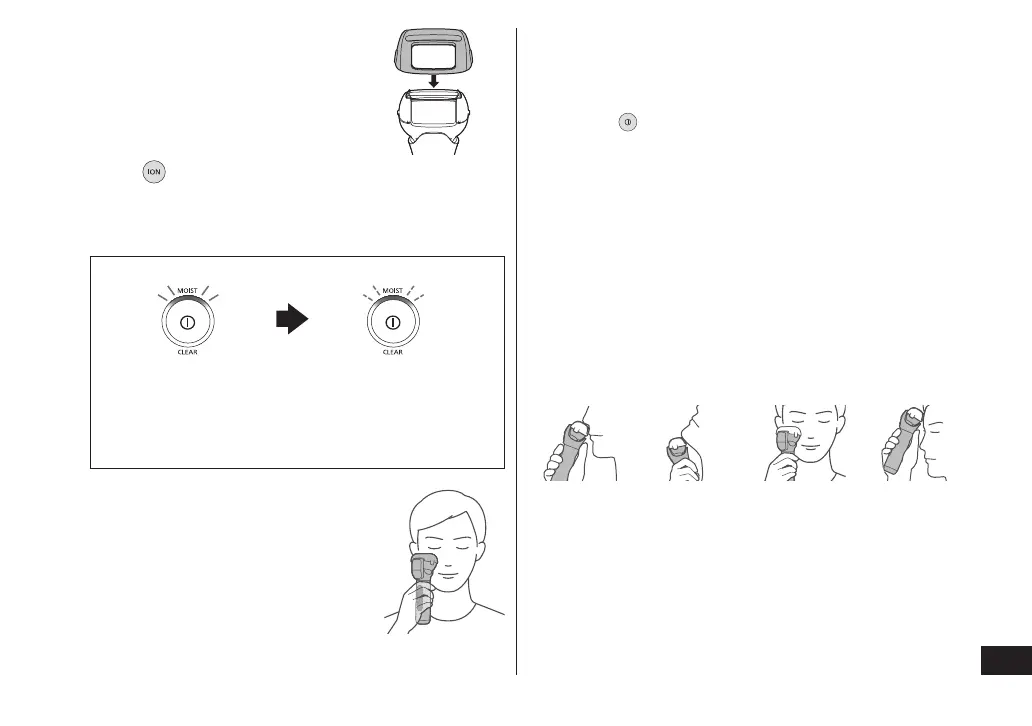 ION

MOIST

CLEAR

MOIST

CLEAR