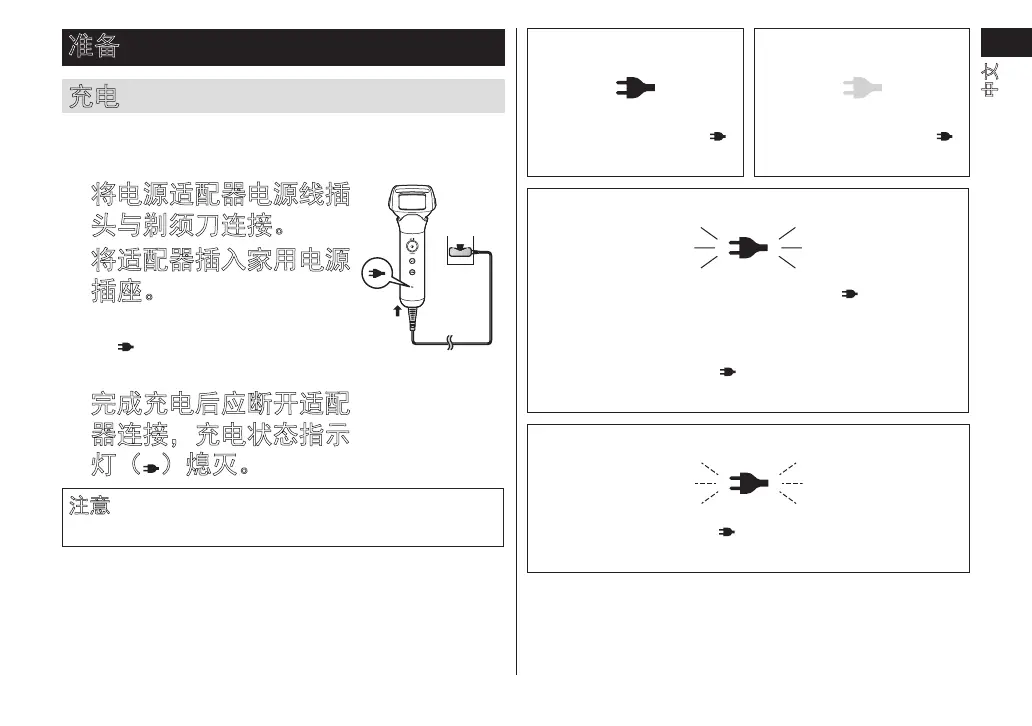 准备

充电

将电源适配器电源线插头与剃须刀连接。

将适配器插入家用电源插座。

完成充电后应断开适配器连接，充电状态指示灯（ ）熄灭。

注意

中文