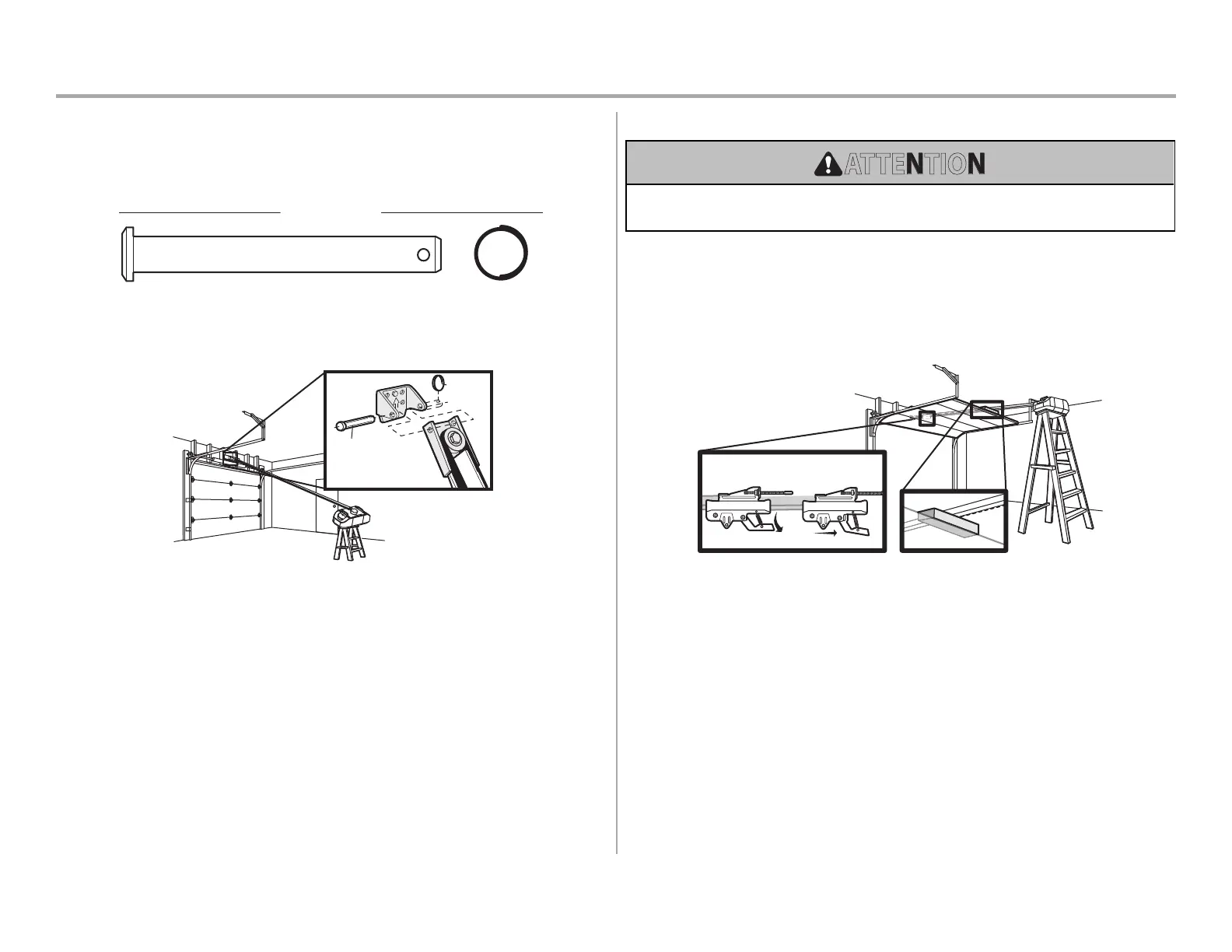 ATTENTION