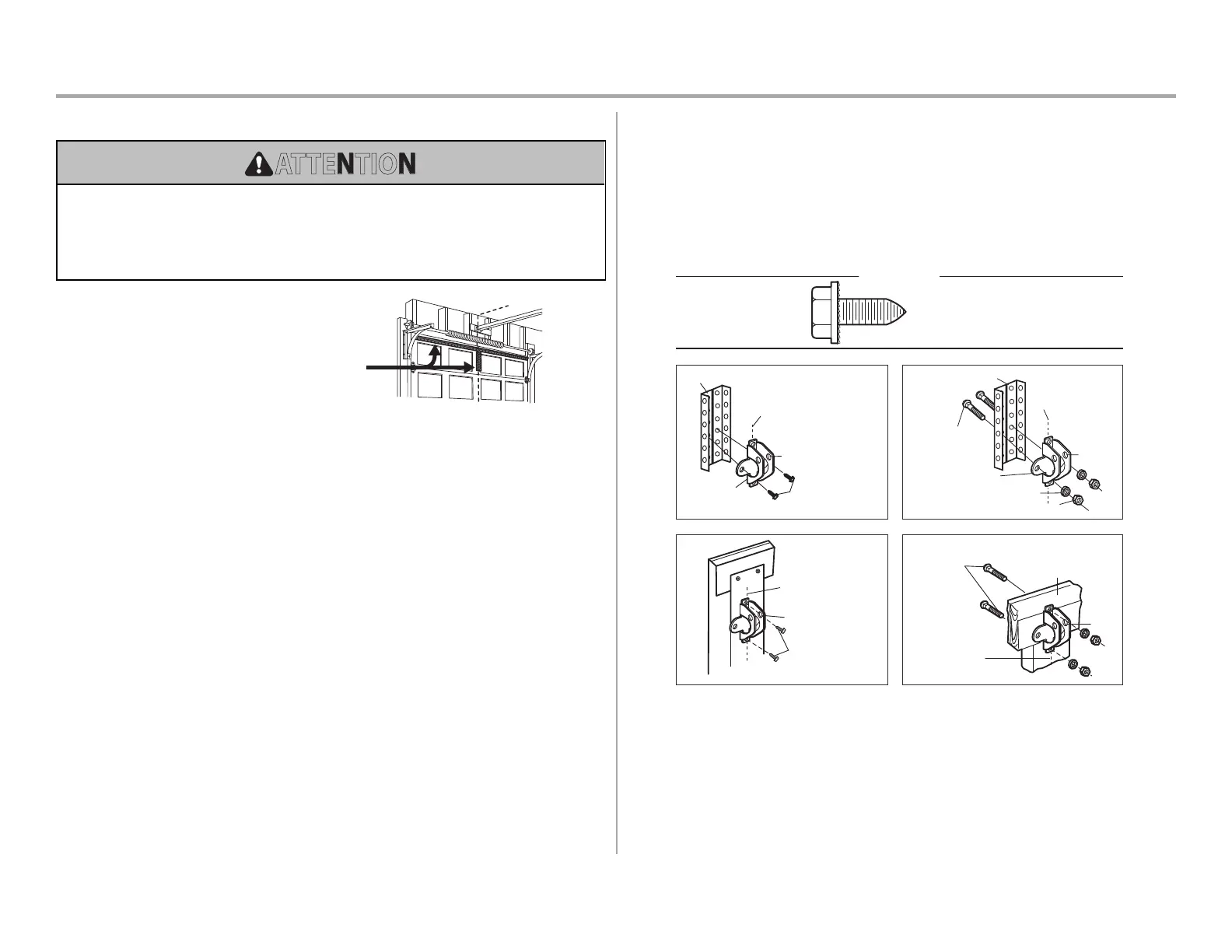 ATTENTION