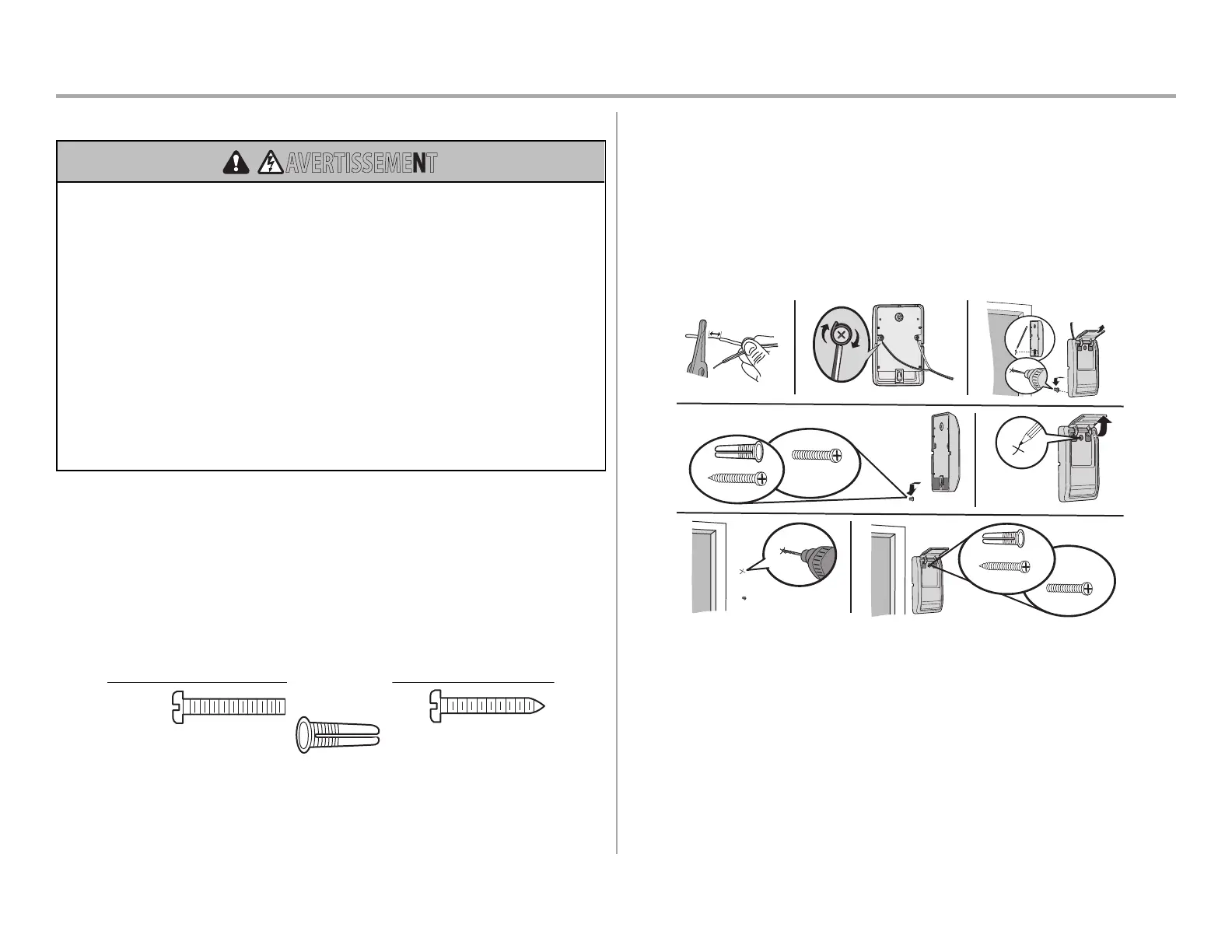 AVERTISSEMENT