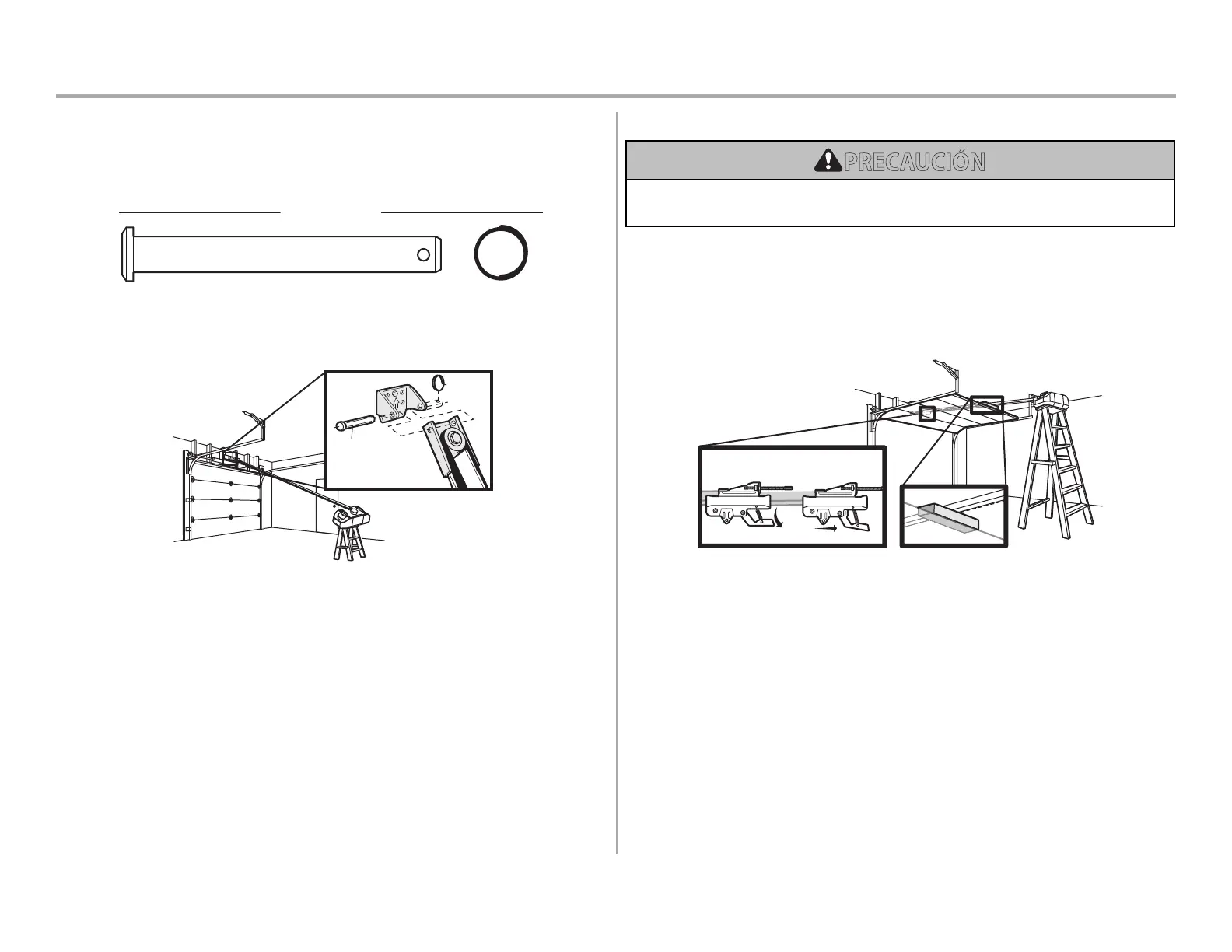 PRECAUCIÓN