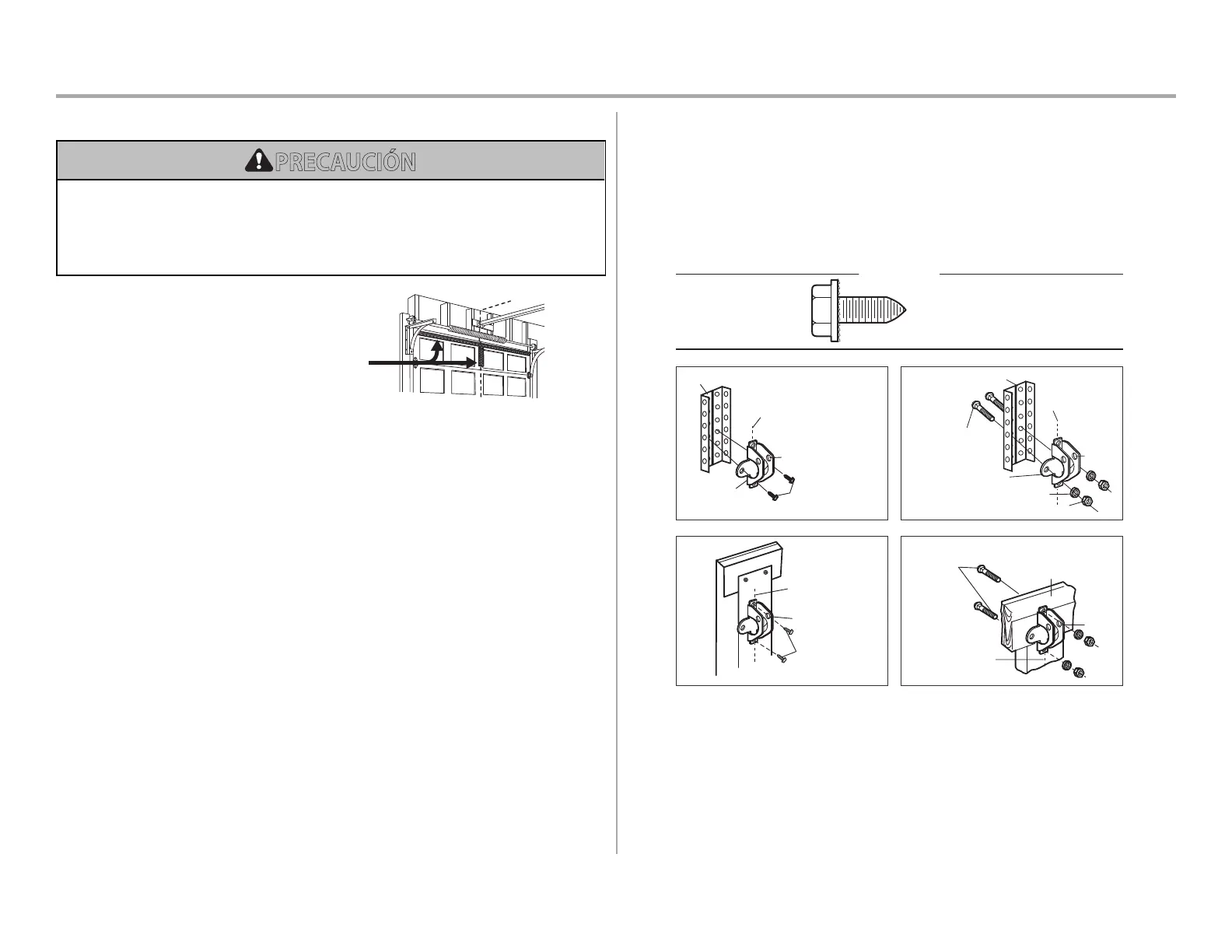 PRECAUCIÓN