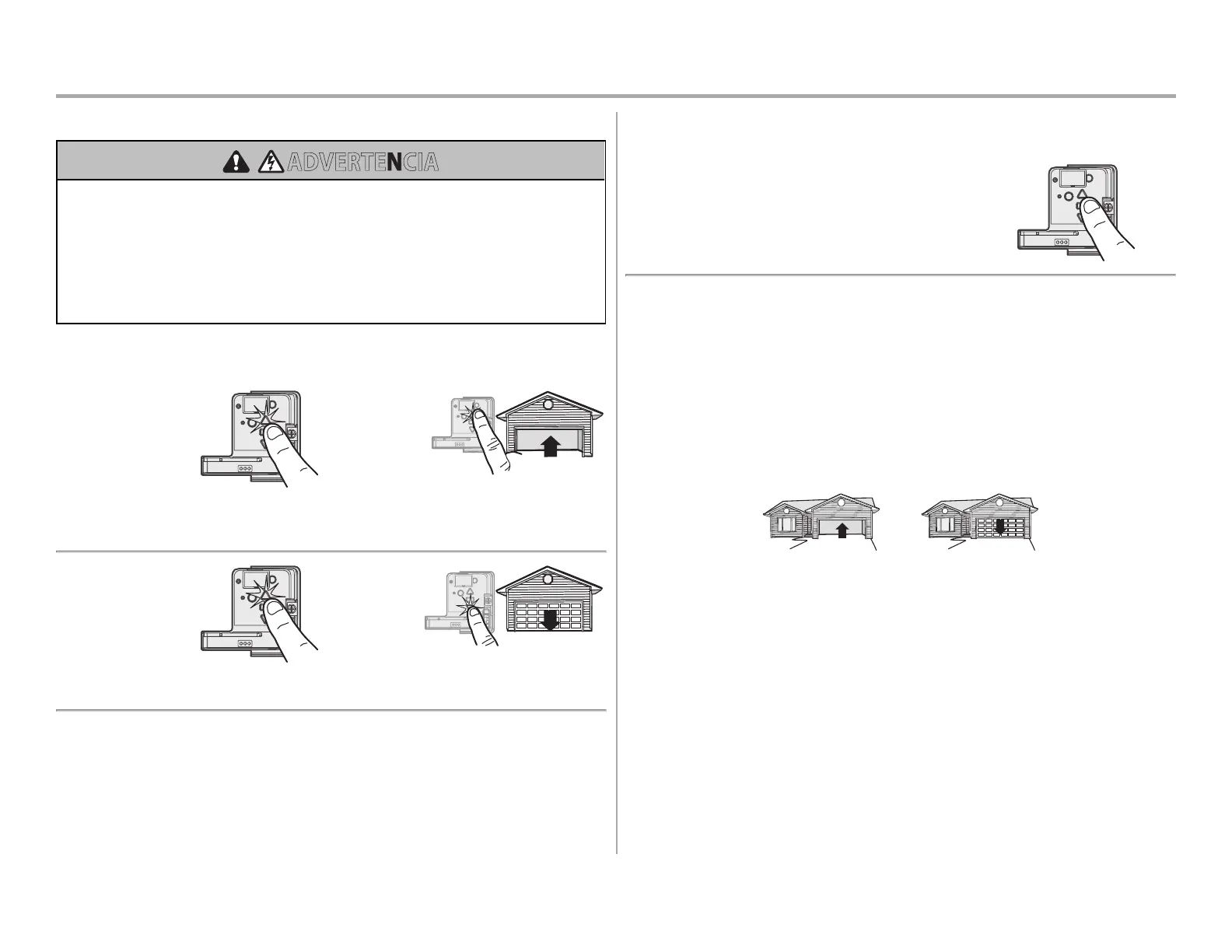 ADVERTENCIA