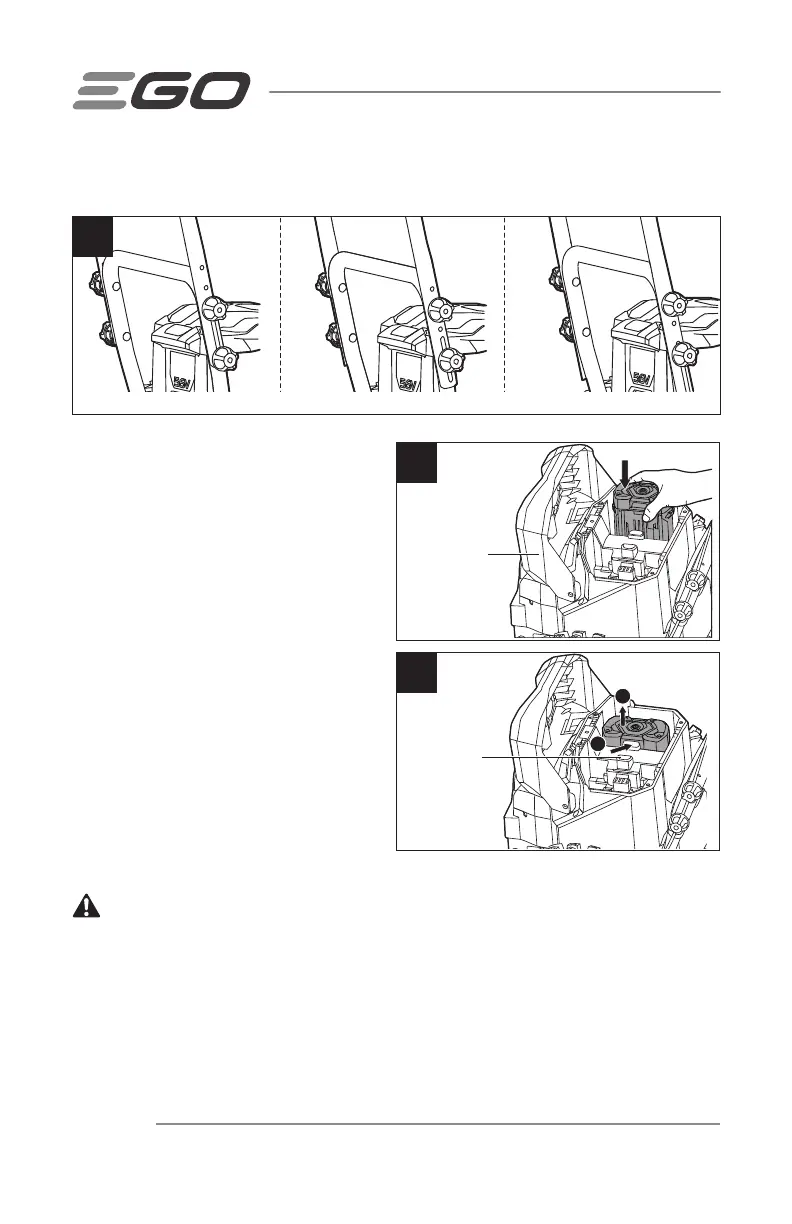 EGO

EGO

EGO

EGO