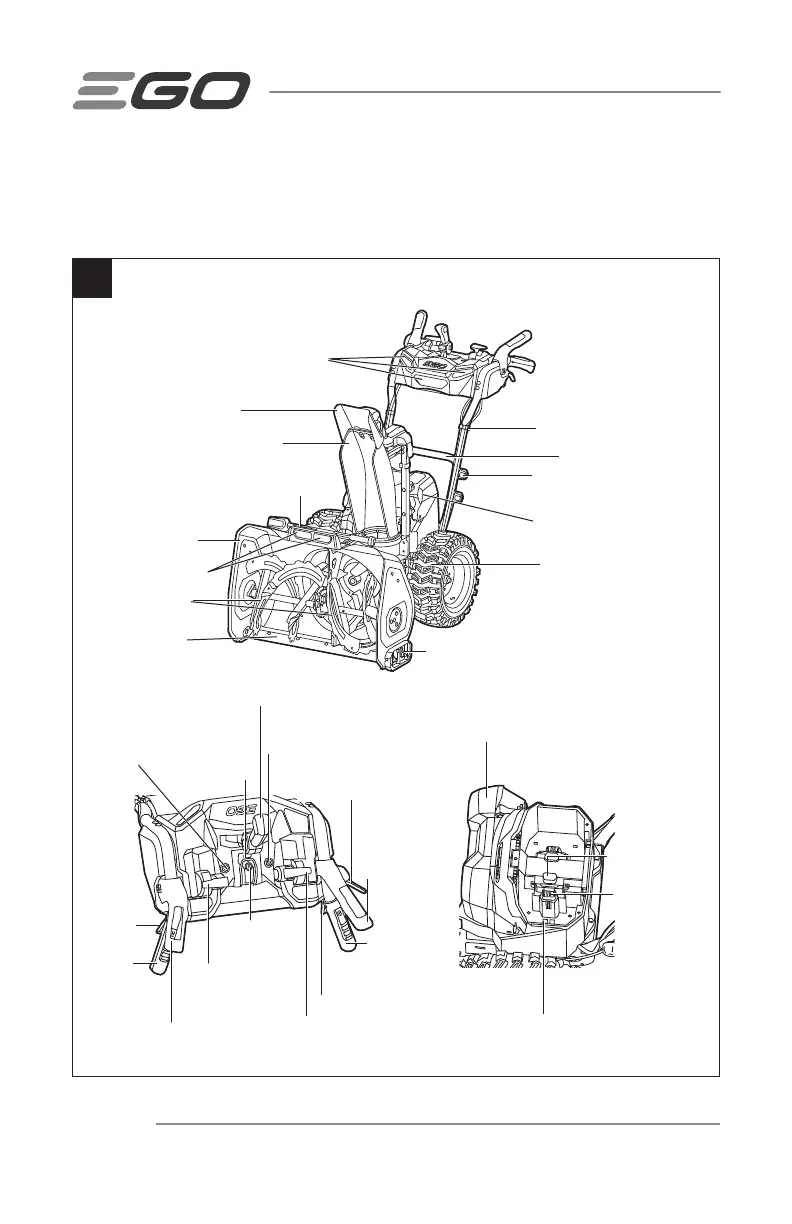 EGO