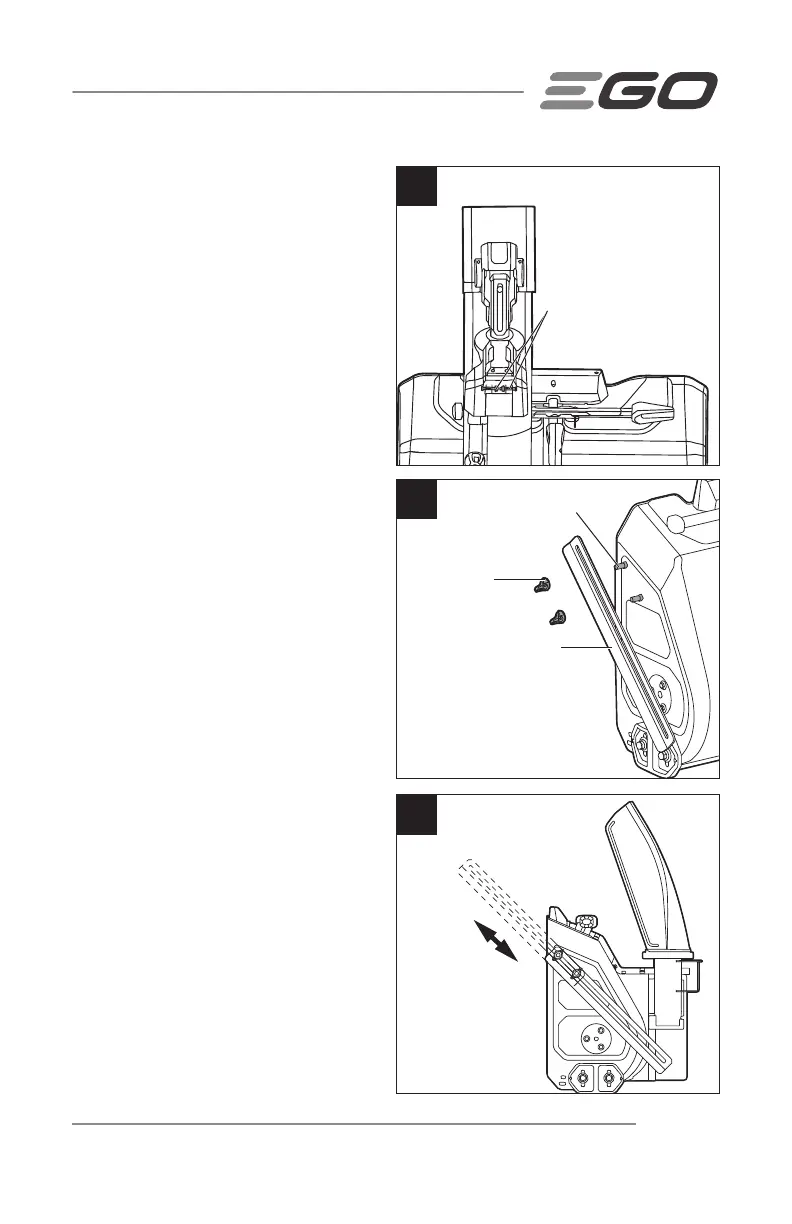 EGO