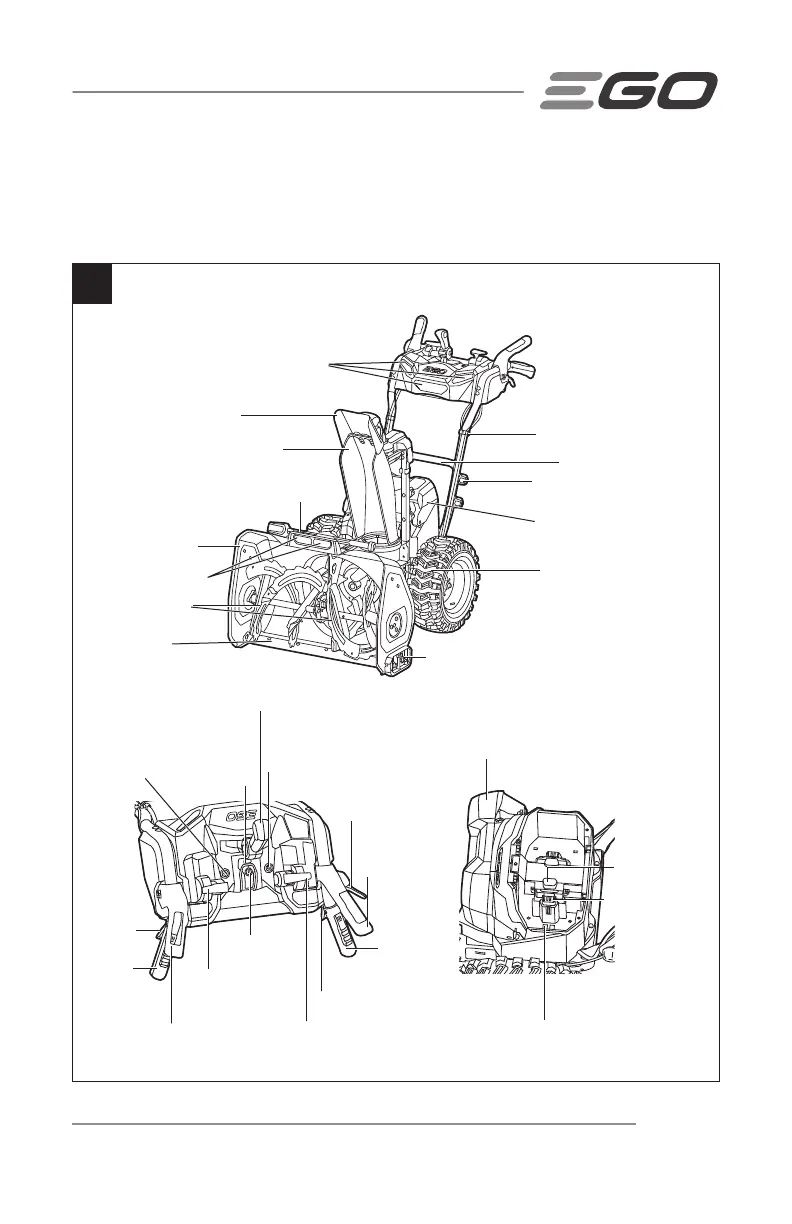 EGO