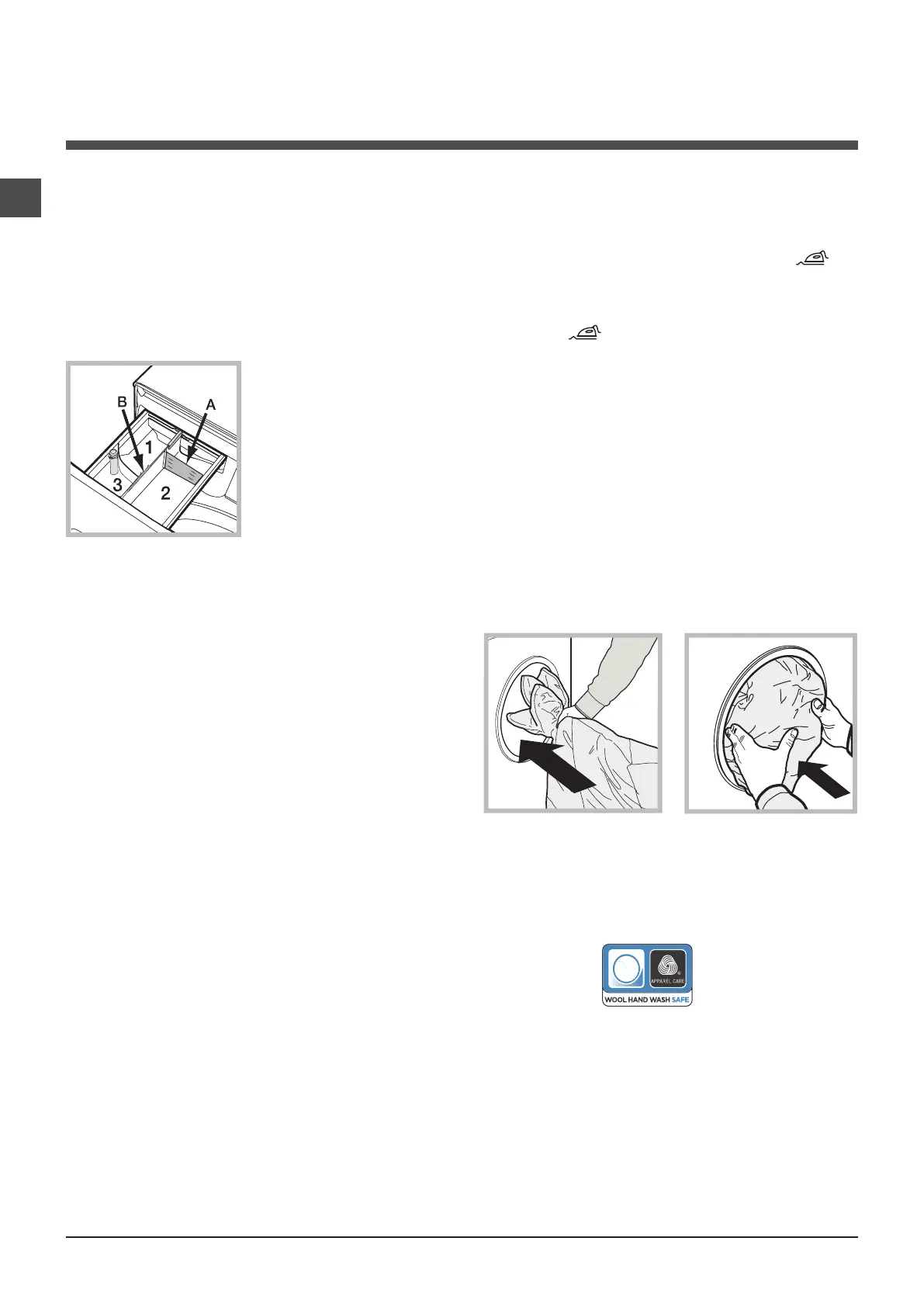 B

A

1

3

2

APPAREL CARE

WOOL HAND WASH SAFE