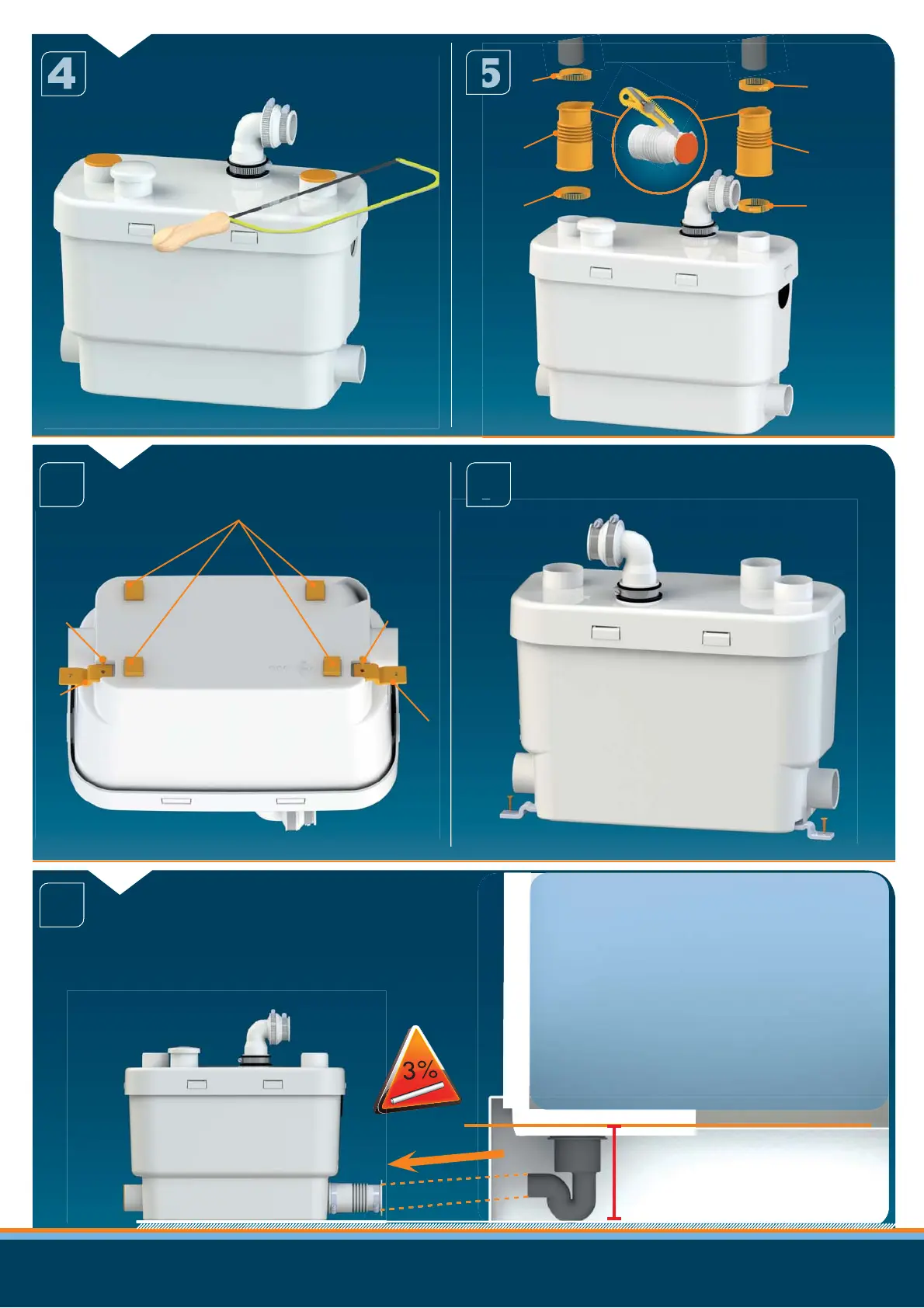 4

5

3%