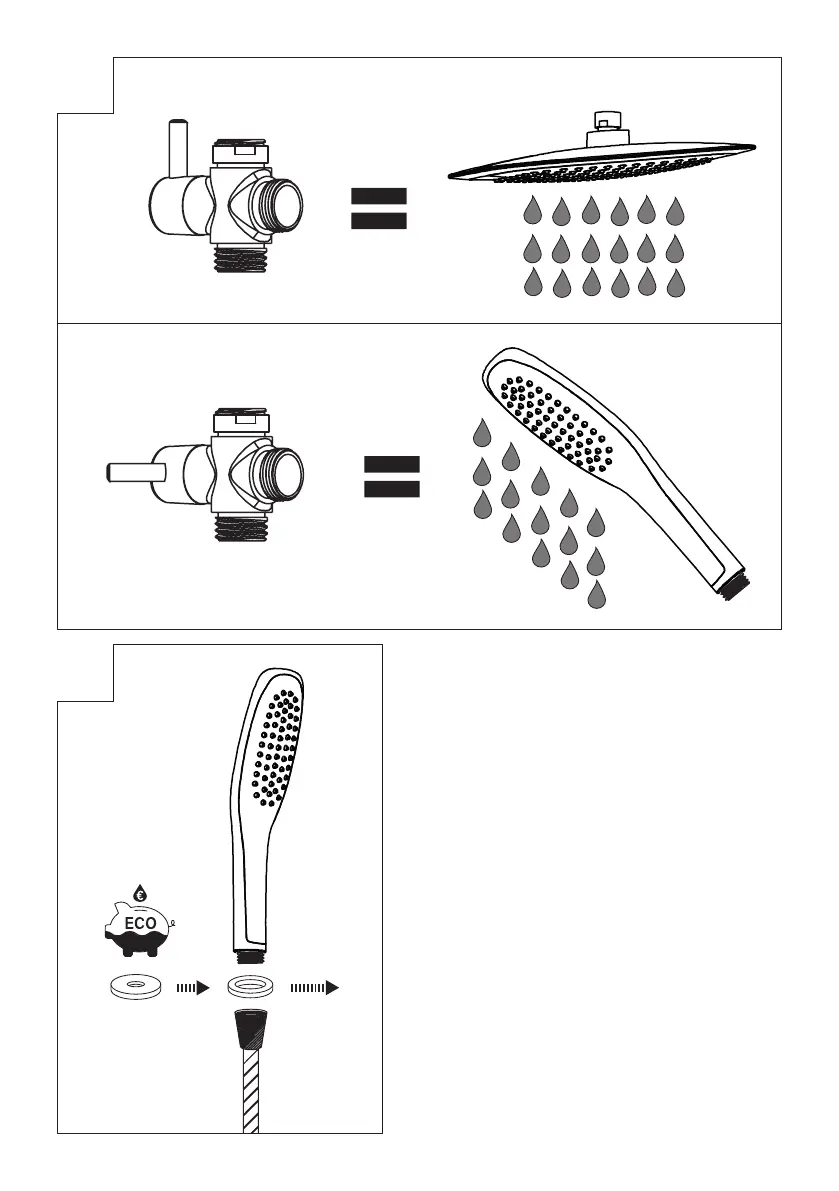 €
ECO