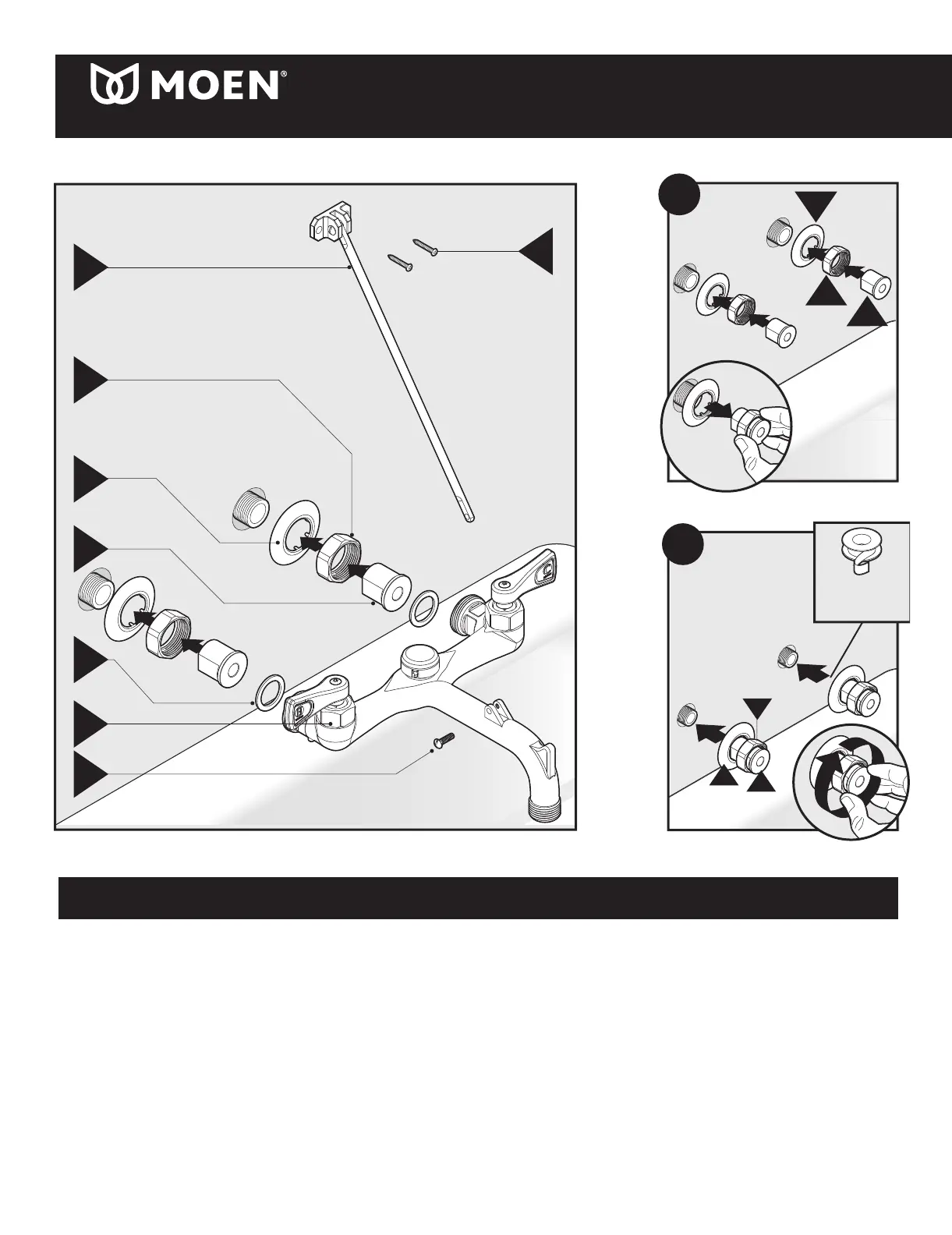 MOEN®