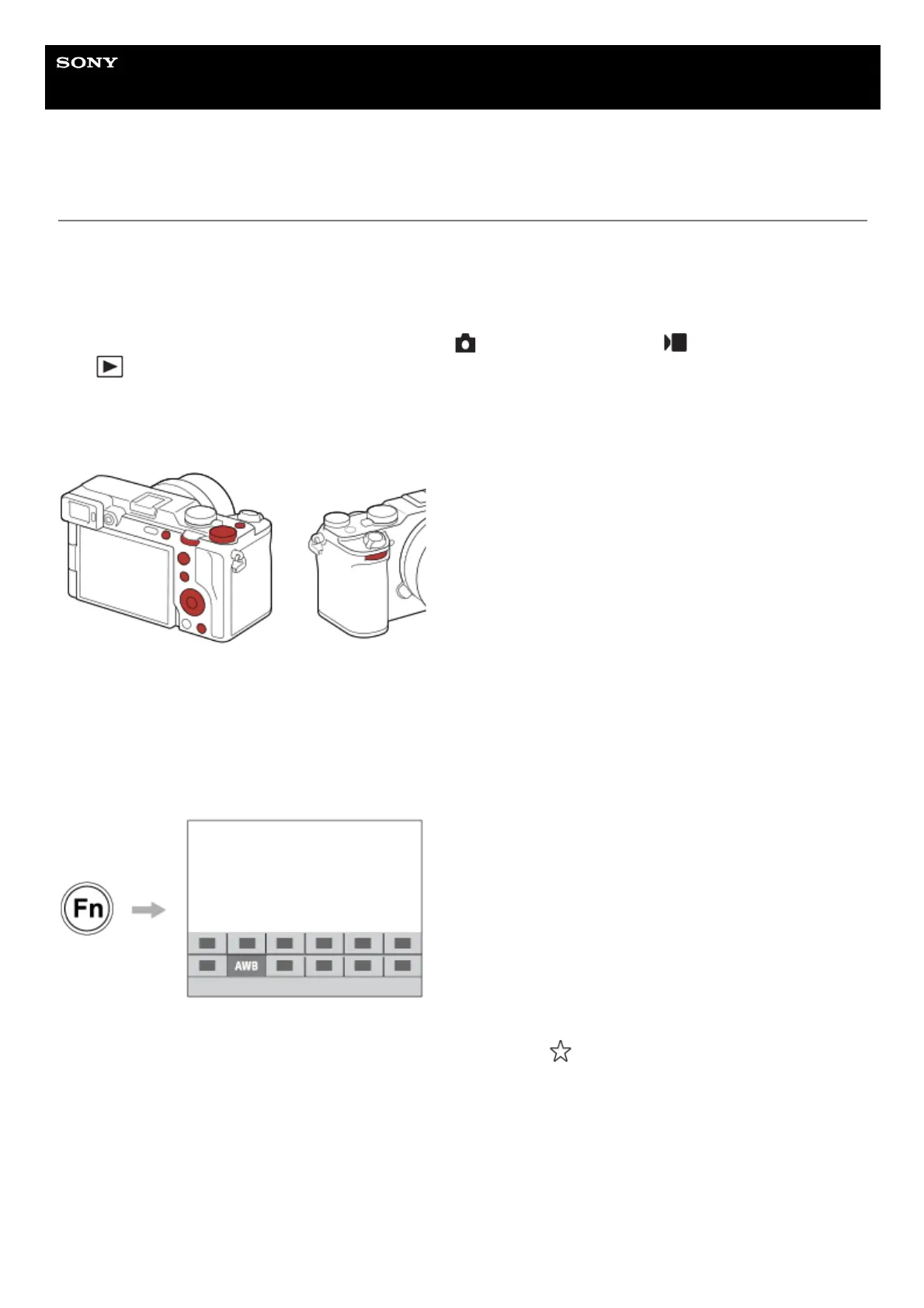 SONY

Fn

AWB