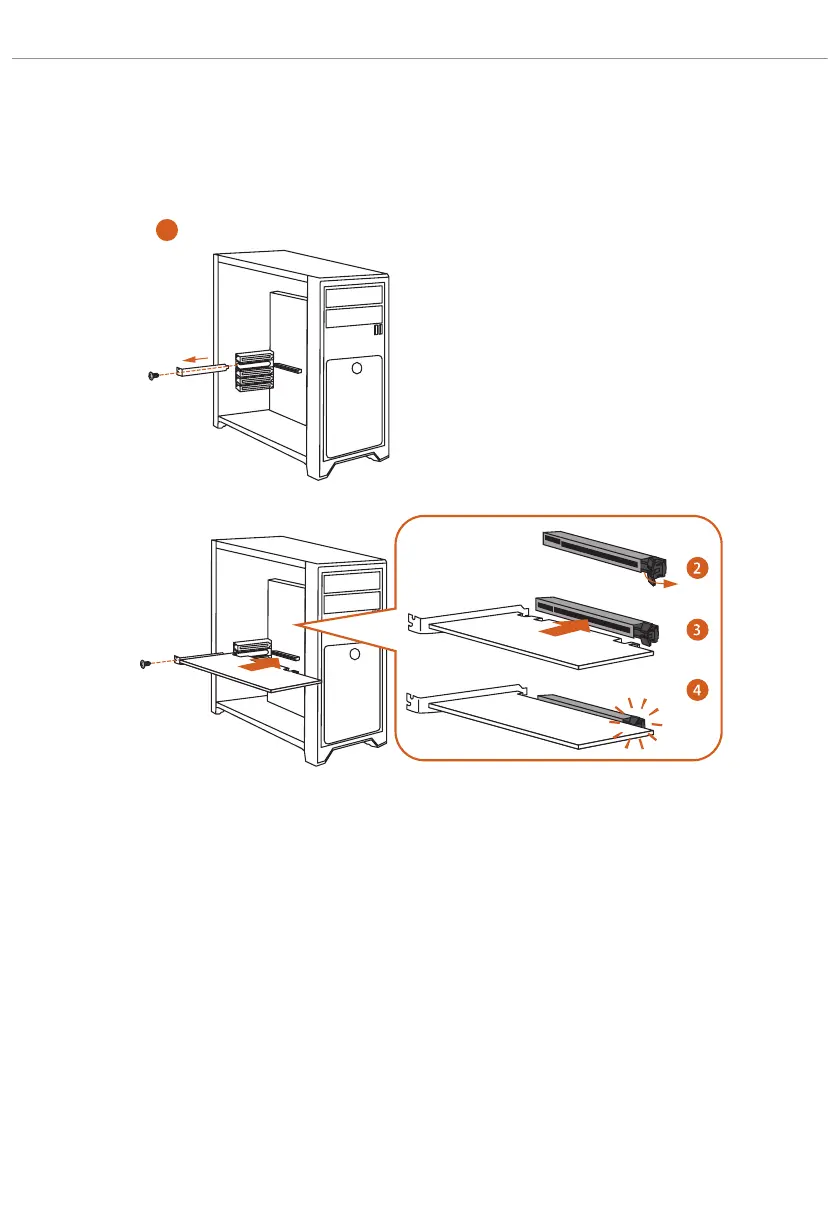 2

3

4