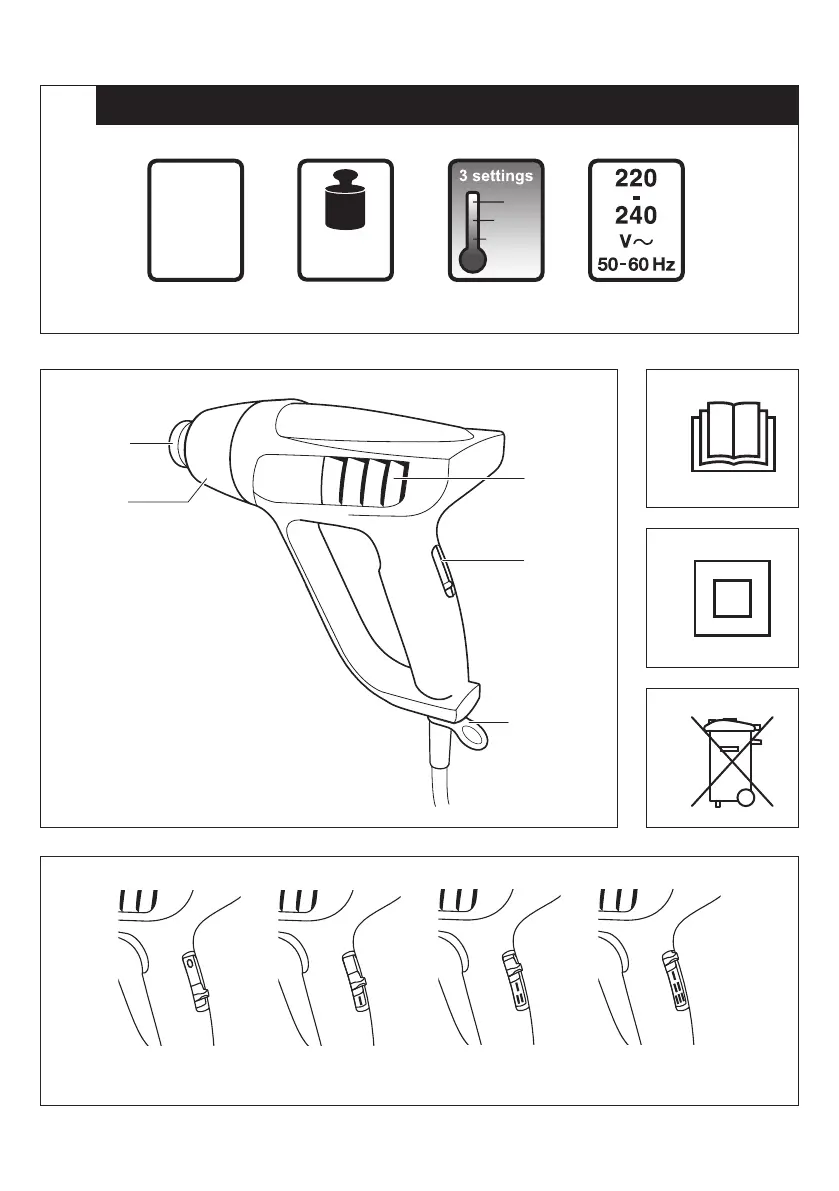 3 settings

220
-
240
V~
50-60 Hz