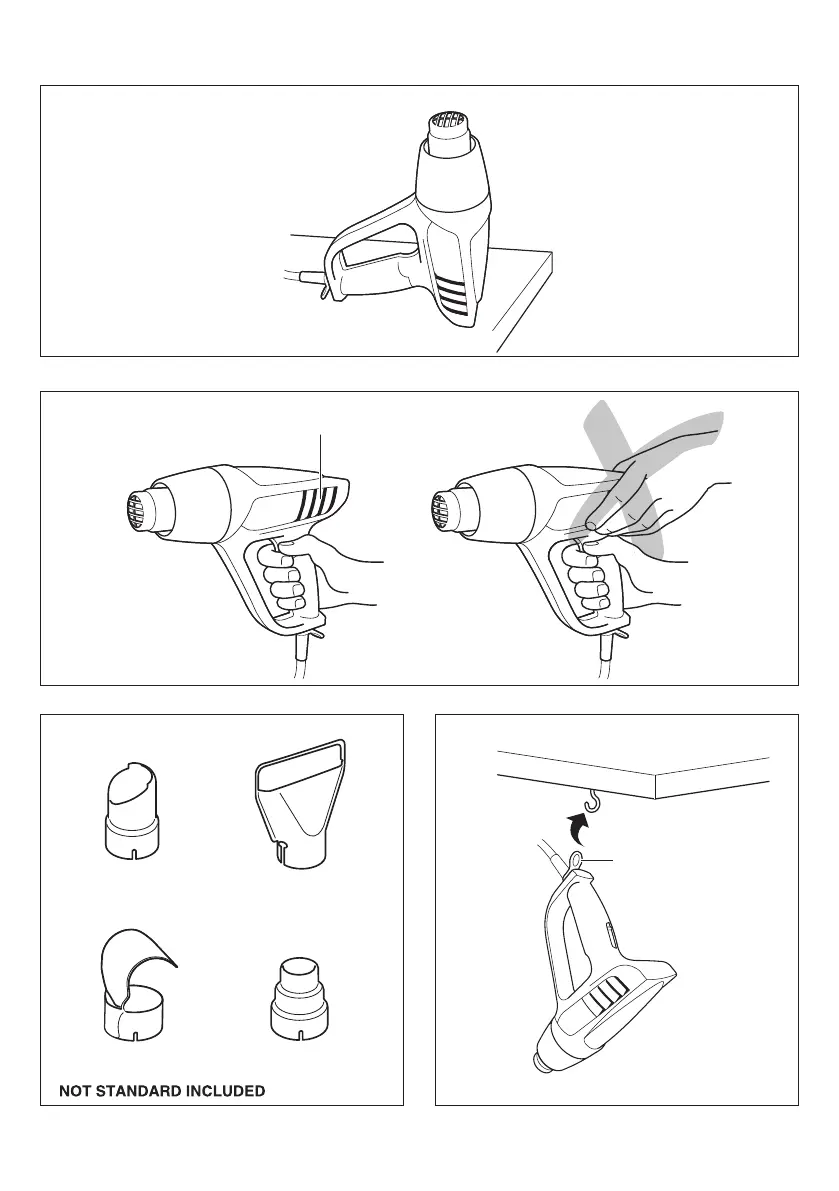 NOT STANDARD INCLUDED