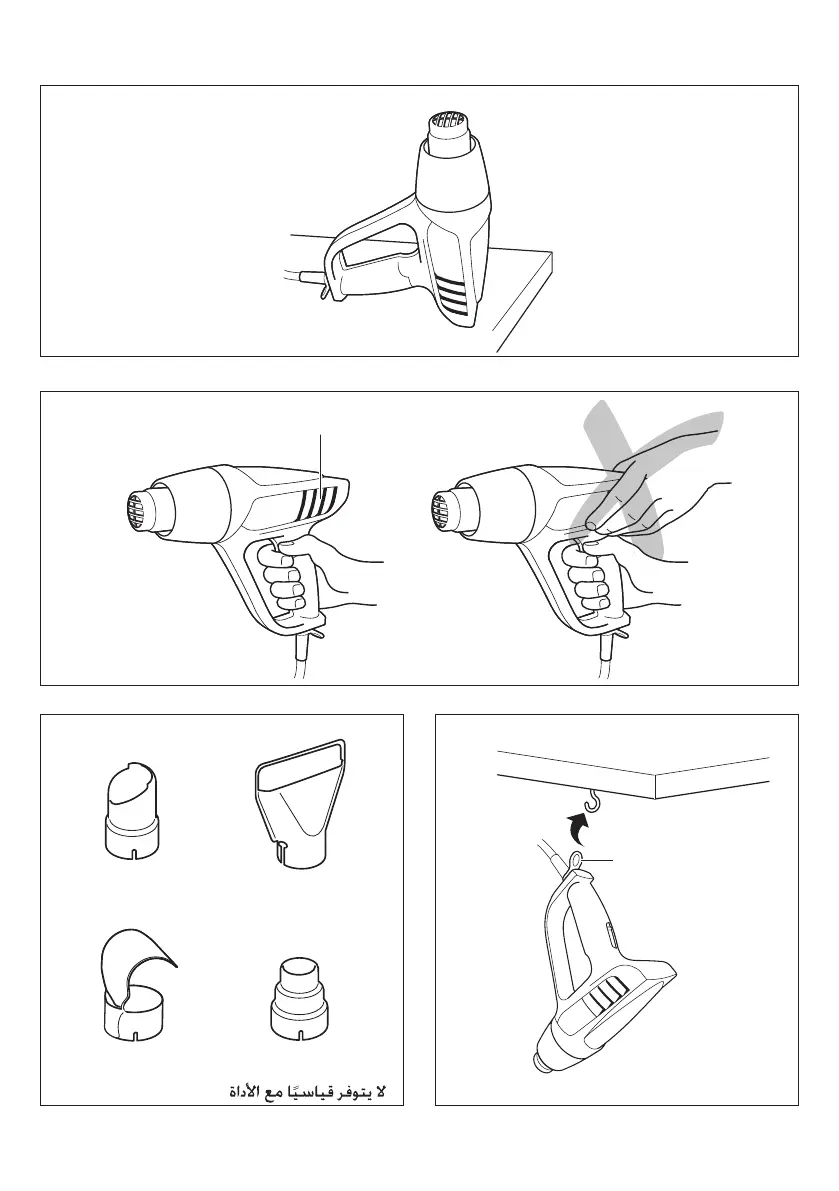 لا يتوفر قياسيًا مع الأداة