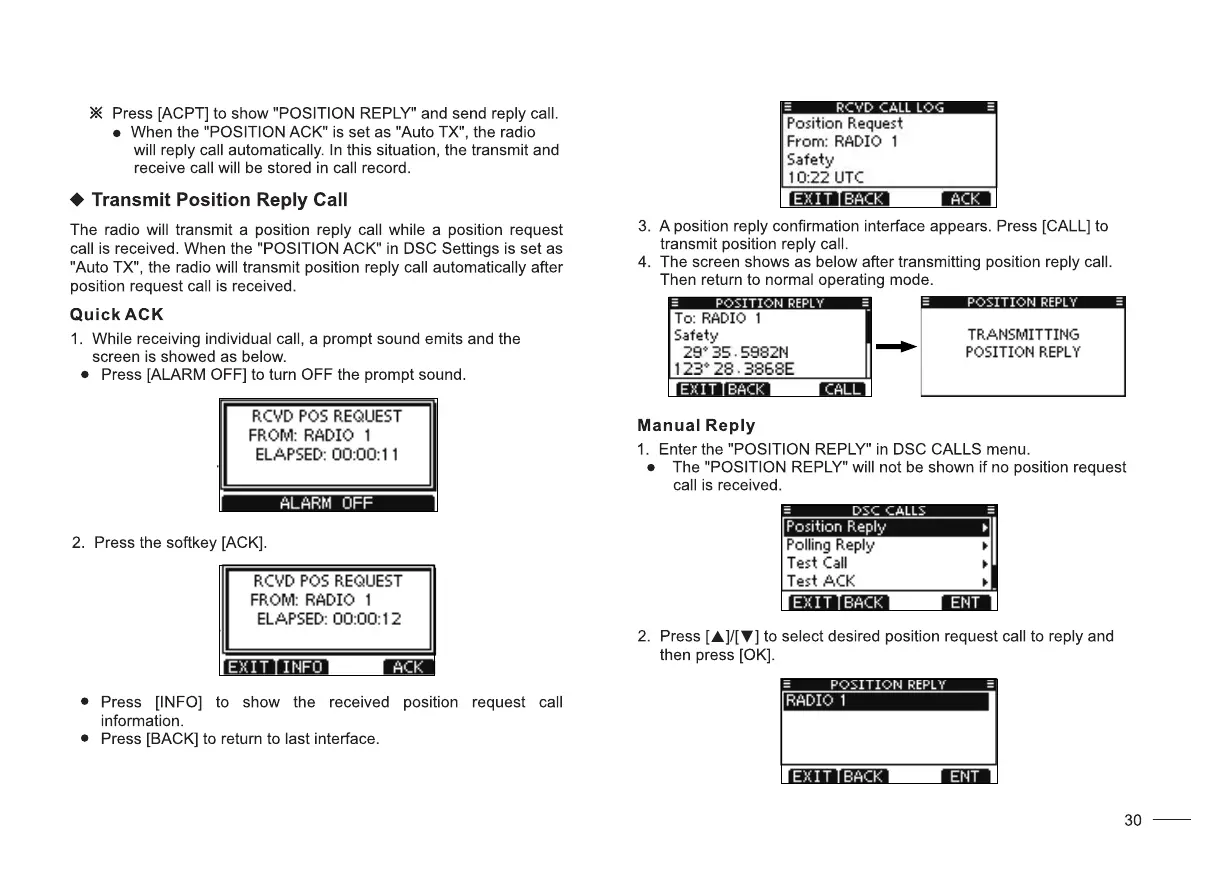 ※ Press [ACPT] to show "POSITION REPLY" and send reply call.
● When the "POSITION ACK" is set as "Auto TX", the radio will reply call automatically. In this situation, the transmit and receive call will be stored in call record.

◆ Transmit Position Reply Call

The radio will transmit a position reply call while a position request call is received. When the "POSITION ACK" in DSC Settings is set as "Auto TX", the radio will transmit position reply call automatically after position request call is received.

Quick ACK

1. While receiving individual call, a prompt sound emits and the screen is showed as below.
● Press [ALARM OFF] to turn OFF the prompt sound.

RCVD POS REQUEST
FROM: RADIO 1
ELAPSED: 00:00:11
ALARM OFF

2. Press the softkey [ACK].

RCVD POS REQUEST
FROM: RADIO 1
ELAPSED: 00:00:12
EXIT INFO ACK

● Press [INFO] to show the received position request call information.
● Press [BACK] to return to last interface.

RCVD CALL LOG
Position Request
From: RADIO 1
Safety
10:22 UTC
EXIT BACK ACK

3. A position reply confirmation interface appears. Press [CALL] to transmit position reply call.
4. The screen shows as below after transmitting position reply call. Then return to normal operating mode.

POSITION REPLY
To: RADIO 1
Safety
29° 35.5982N
123° 28.3868E
EXIT BACK CALL

POSITION REPLY
TRANSMITTING
POSITION REPLY

Manual Reply

1. Enter the "POSITION REPLY" in DSC CALLS menu.
● The "POSITION REPLY" will not be shown if no position request call is received.

DSC CALLS
Position Reply
Polling Reply
Test Call
Test ACK
EXIT BACK ENT

2. Press [▲]/[▼] to select desired position request call to reply and then press [OK].

POSITION REPLY
RADIO 1
EXIT BACK ENT

30