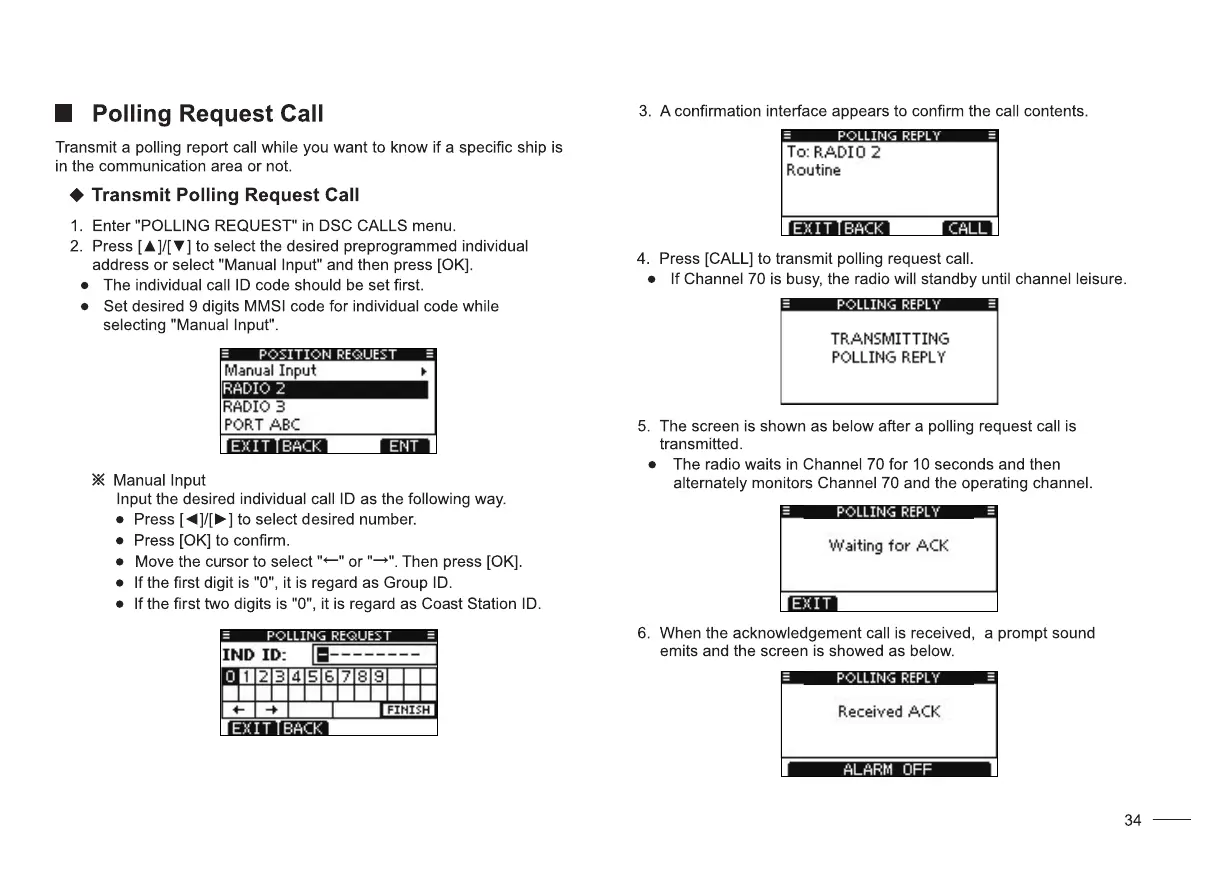 ■ Polling Request Call

Transmit a polling report call while you want to know if a specific ship is in the communication area or not.

◆ Transmit Polling Request Call

1. Enter "POLLING REQUEST" in DSC CALLS menu.
2. Press [▲]/[▼] to select the desired preprogrammed individual address or select "Manual Input" and then press [OK].
● The individual call ID code should be set first.
● Set desired 9 digits MMSI code for individual code while selecting "Manual Input".

POSITION REQUEST
Manual Input
RADIO 2
RADIO 3
PORT ABC
EXIT BACK ENT

※ Manual Input
Input the desired individual call ID as the following way.
● Press [◄]/[►] to select desired number.
● Press [OK] to confirm.
● Move the cursor to select "←" or "→". Then press [OK].
● If the first digit is "0", it is regard as Group ID.
● If the first two digits is "0", it is regard as Coast Station ID.

POLLING REQUEST
IND ID: ---------
0 1 2 3 4 5 6 7 8 9
← → FINISH
EXIT BACK

3. A confirmation interface appears to confirm the call contents.

POLLING REPLY
To: RADIO 2
Routine
EXIT BACK CALL

4. Press [CALL] to transmit polling request call.
● If Channel 70 is busy, the radio will standby until channel leisure.

POLLING REPLY
TRANSMITTING
POLLING REPLY

5. The screen is shown as below after a polling request call is transmitted.
● The radio waits in Channel 70 for 10 seconds and then alternately monitors Channel 70 and the operating channel.

POLLING REPLY
Waiting for ACK
EXIT

6. When the acknowledgement call is received, a prompt sound emits and the screen is showed as below.

POLLING REPLY
Received ACK
ALARM OFF

34