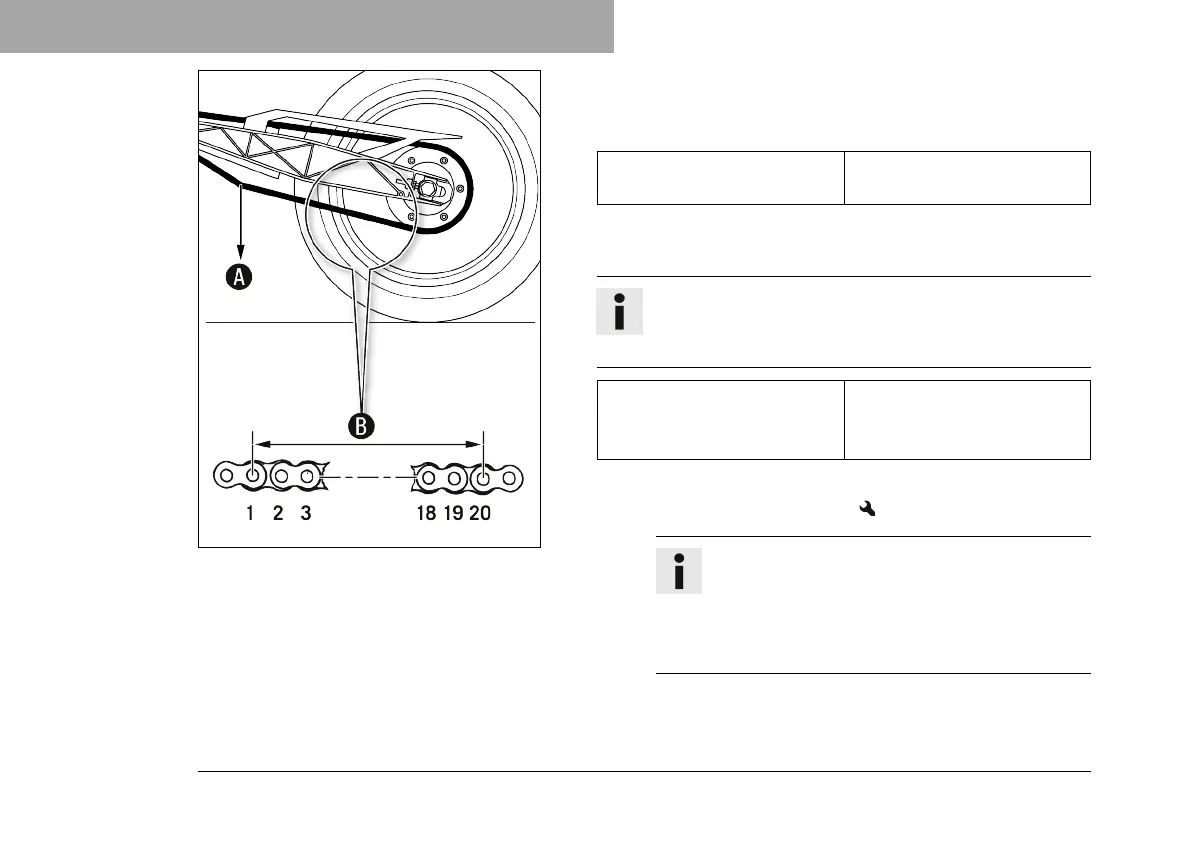 A

B

1 2 3 18 19 20